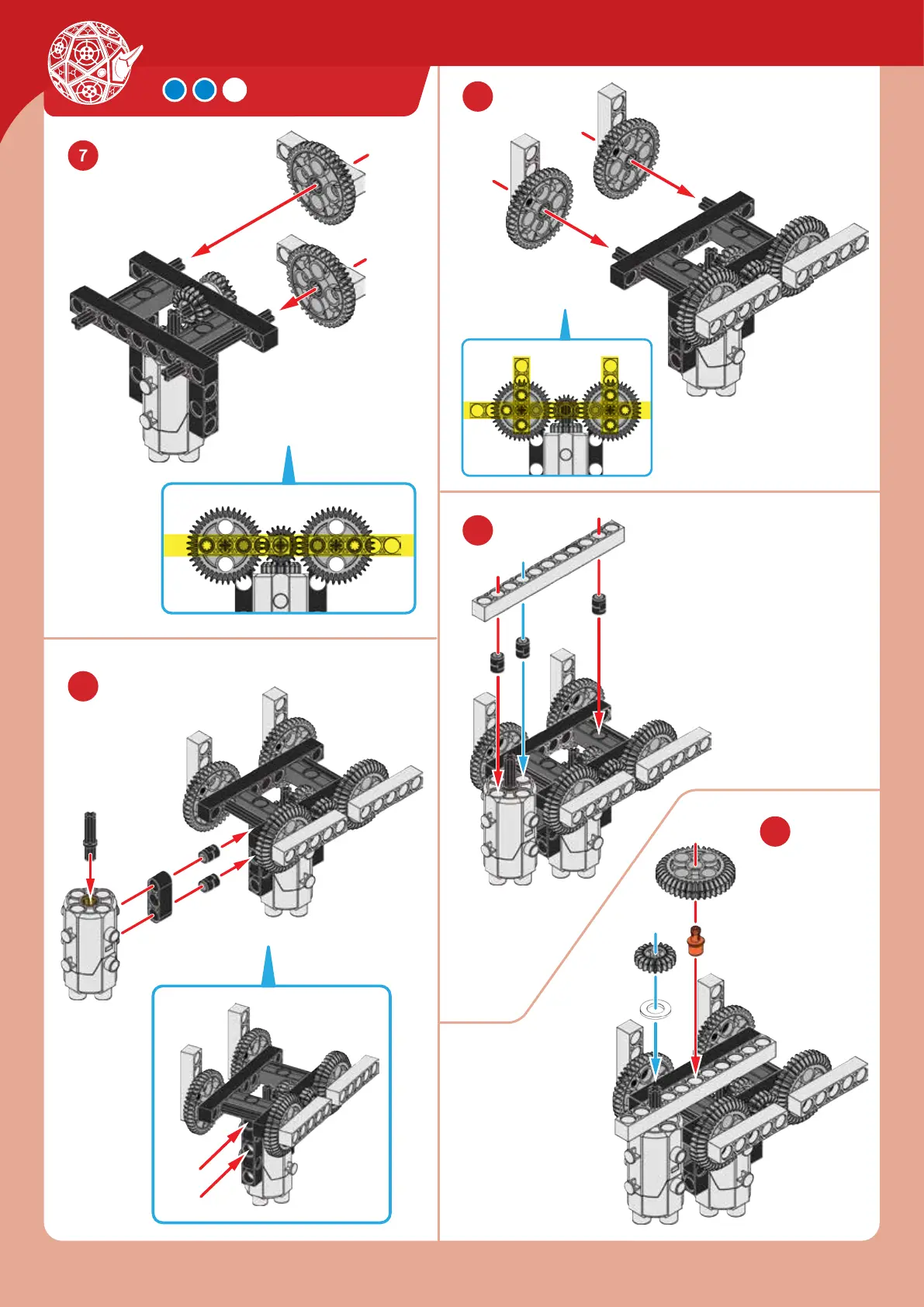 7