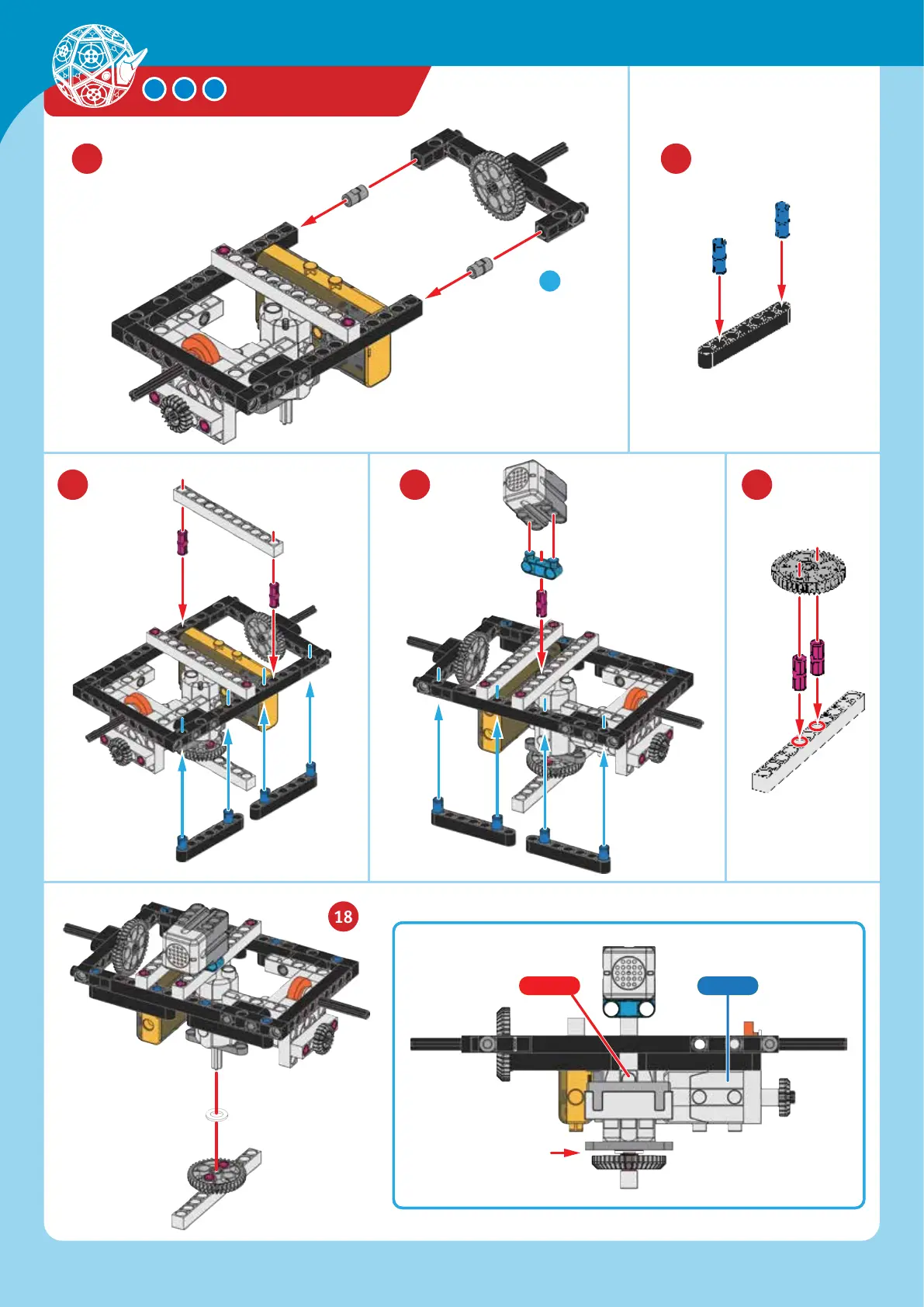 18