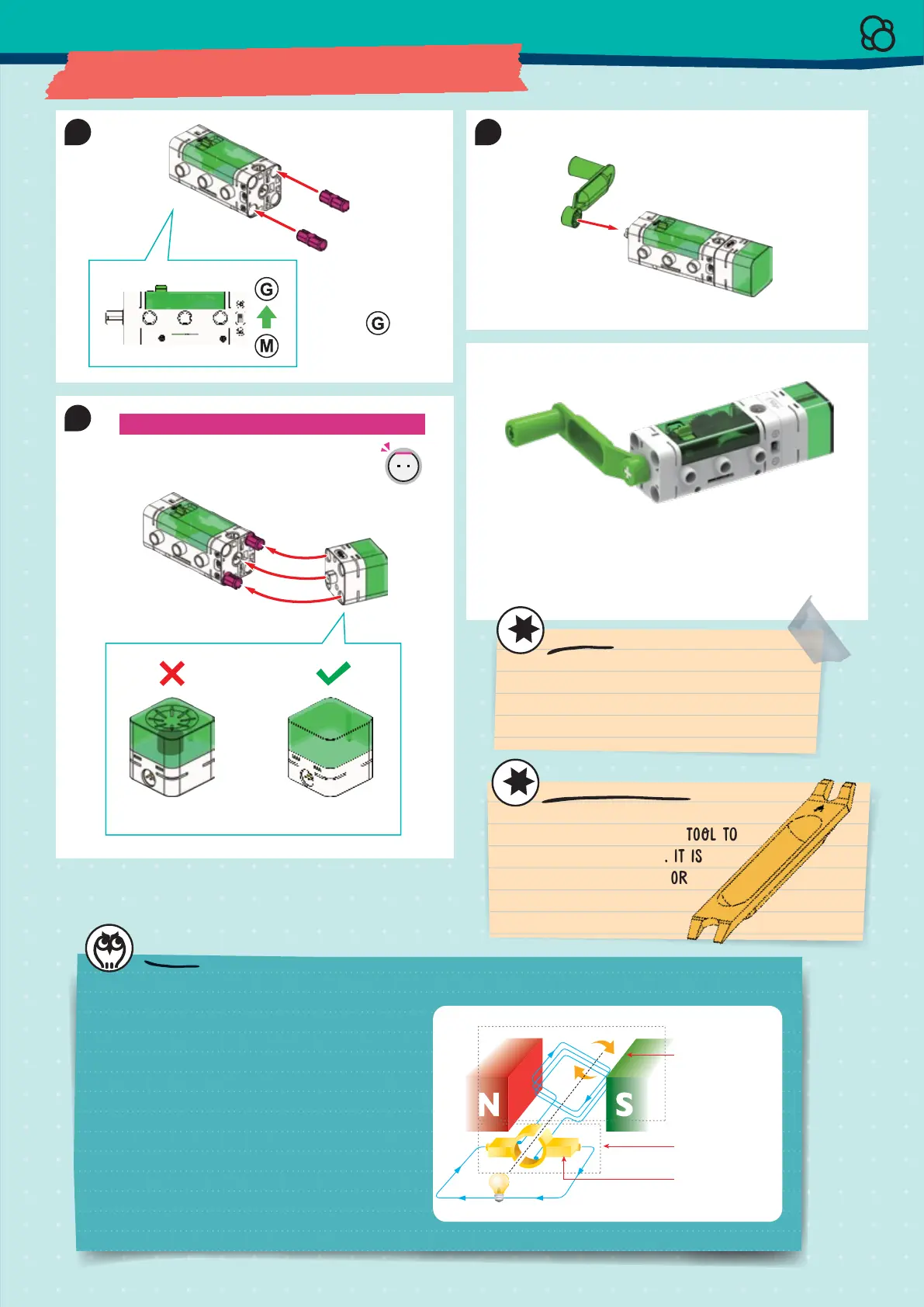 G

M

G

TOOL TO

. IT IS

OR

N

S