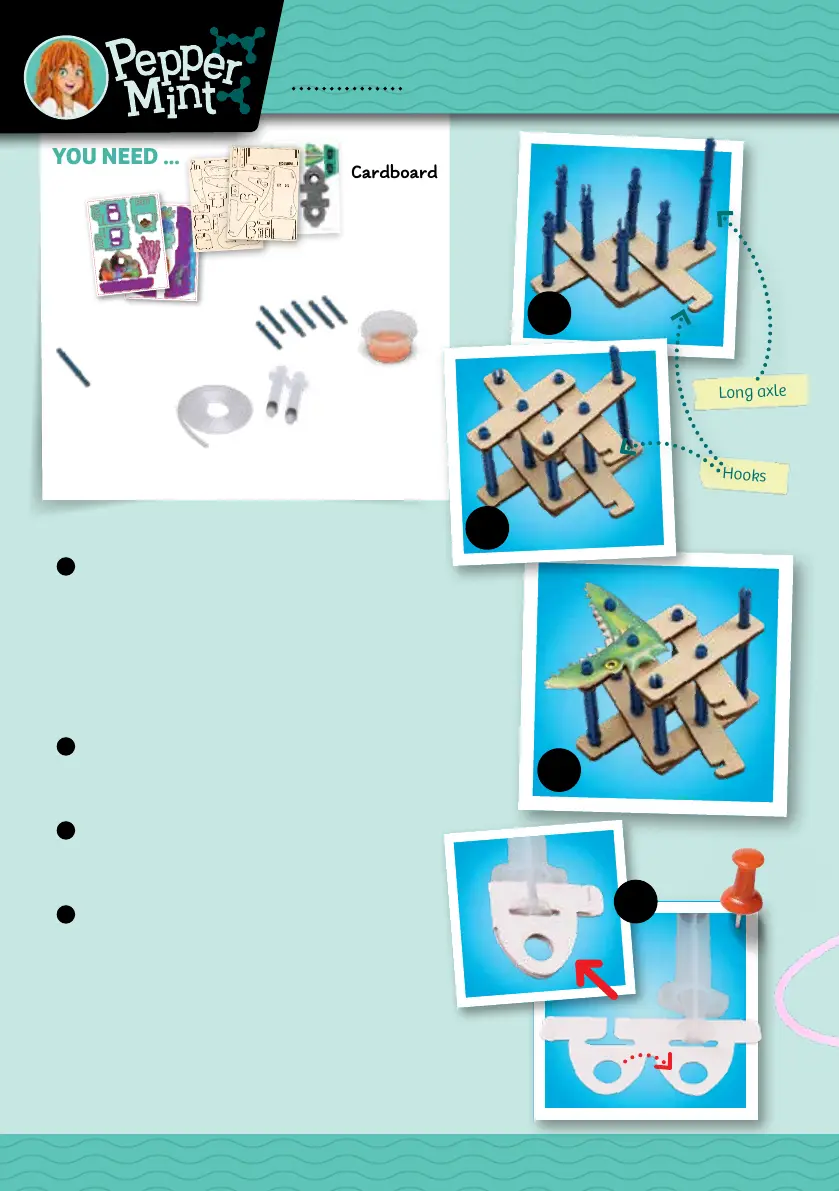 Pepper Mint

YOU NEED ...

Cardboard

Long axle

Hooks