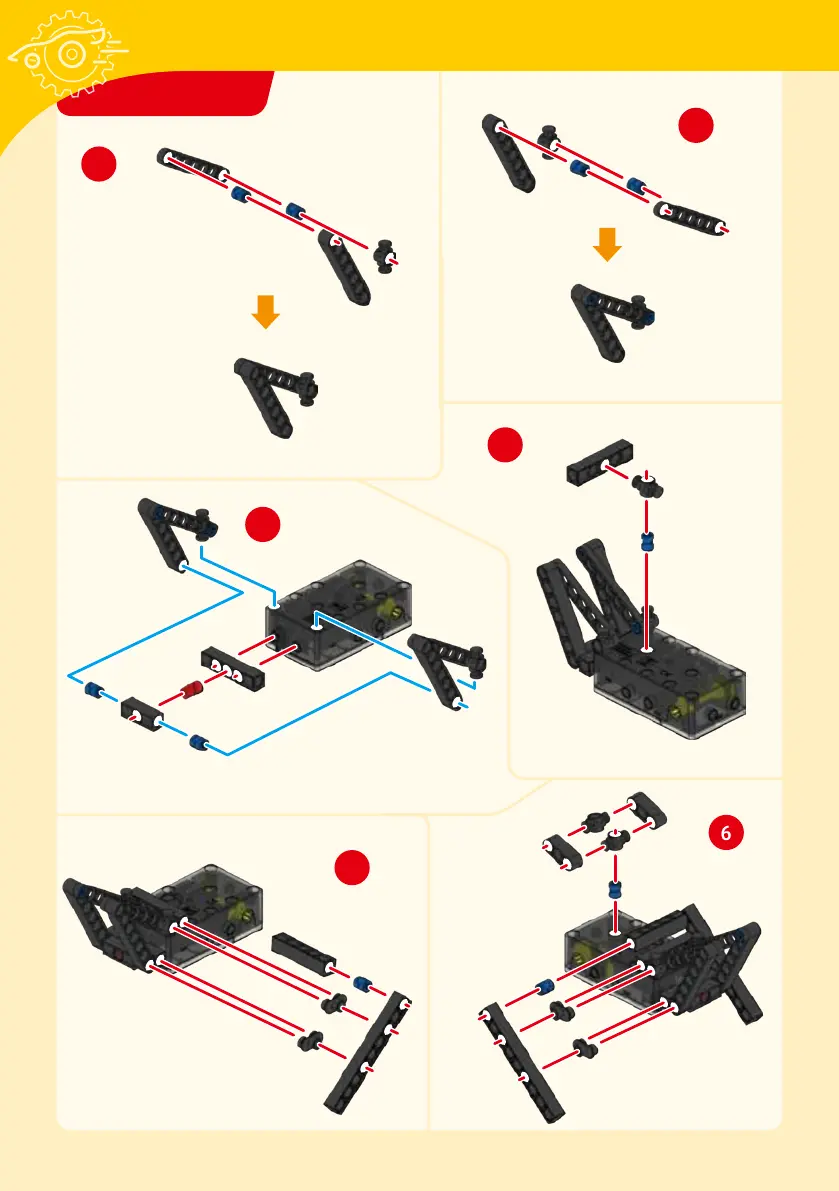 6