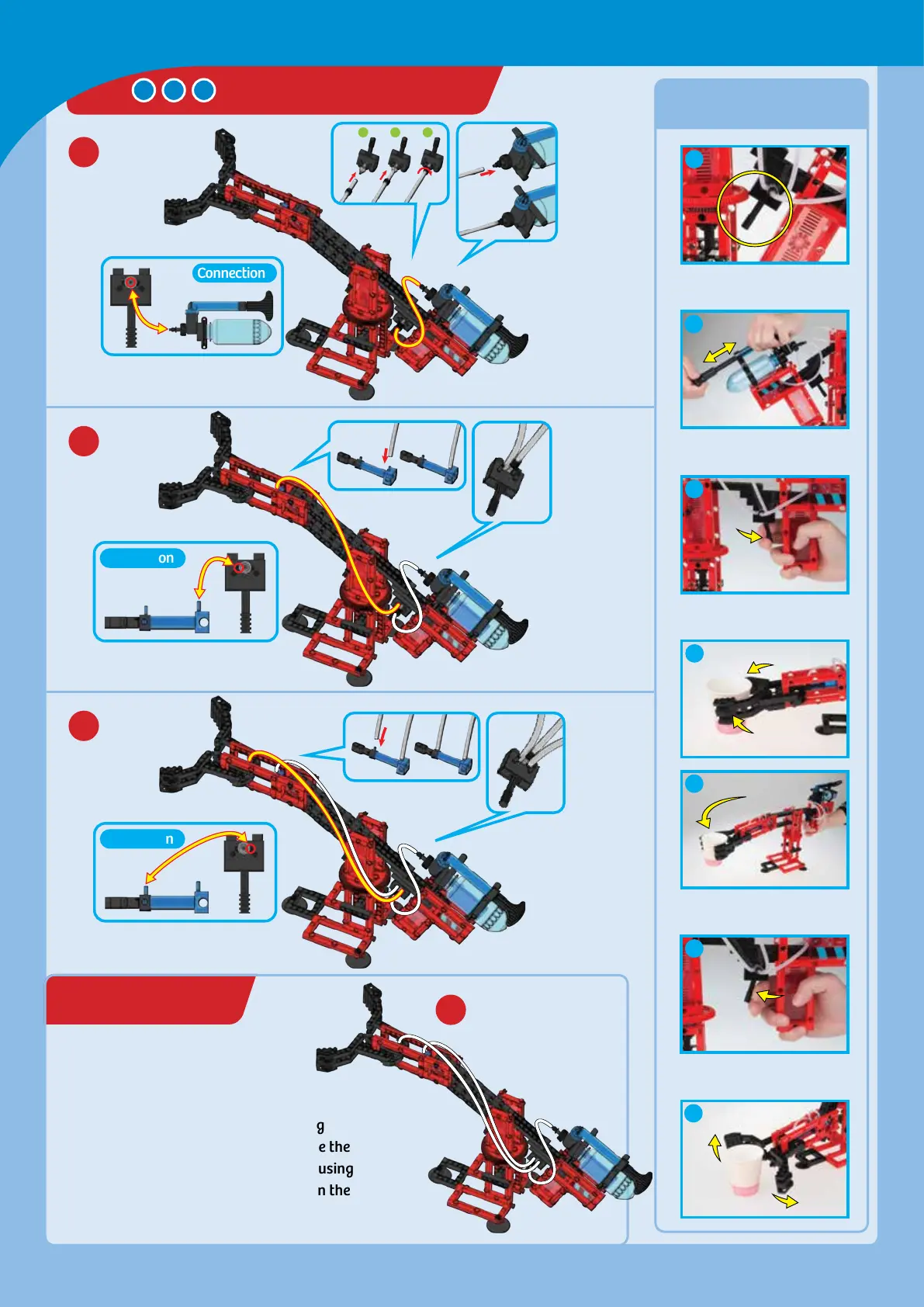 Connection

on

n

g
e the
using
n the