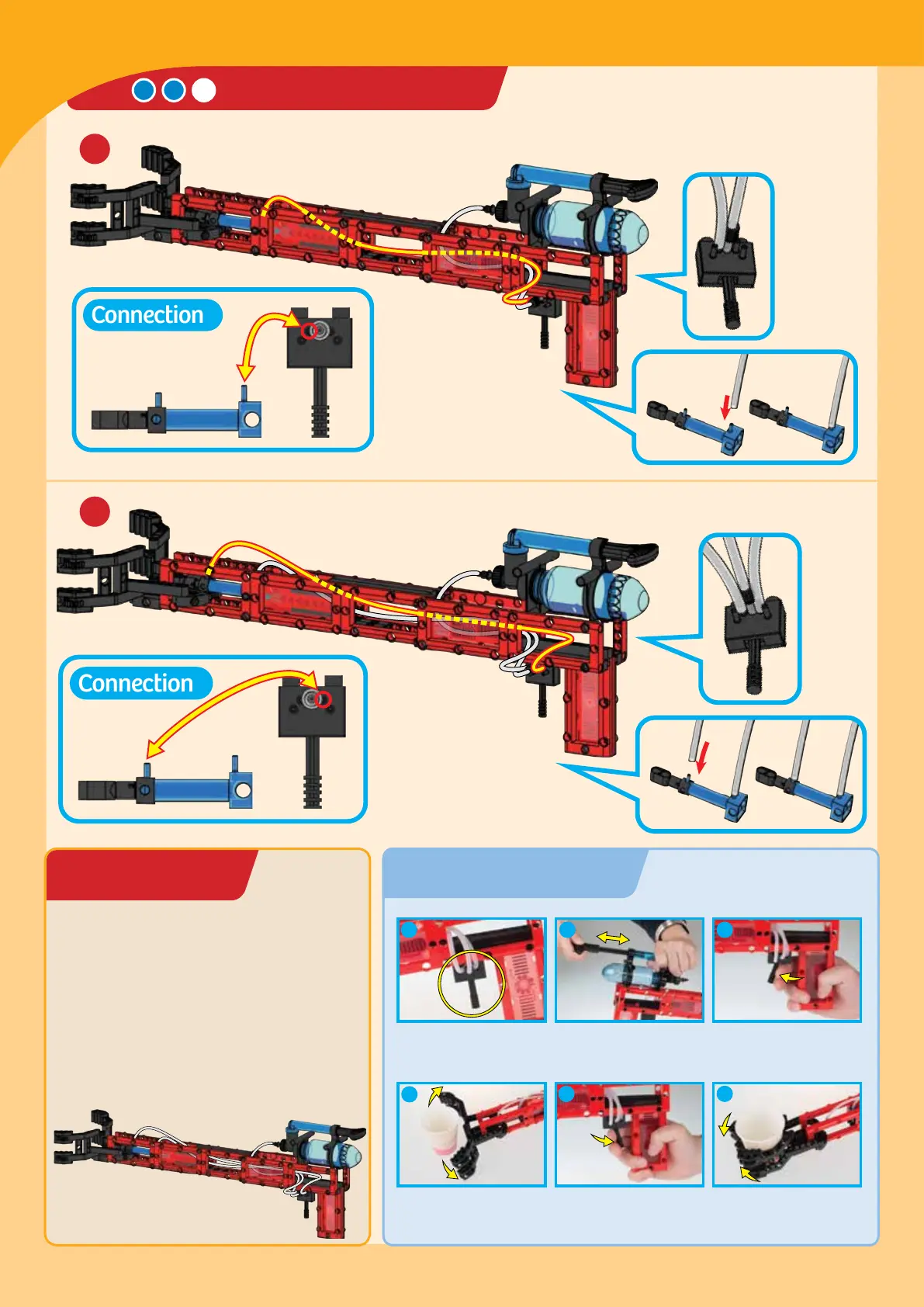 Connection

Connection