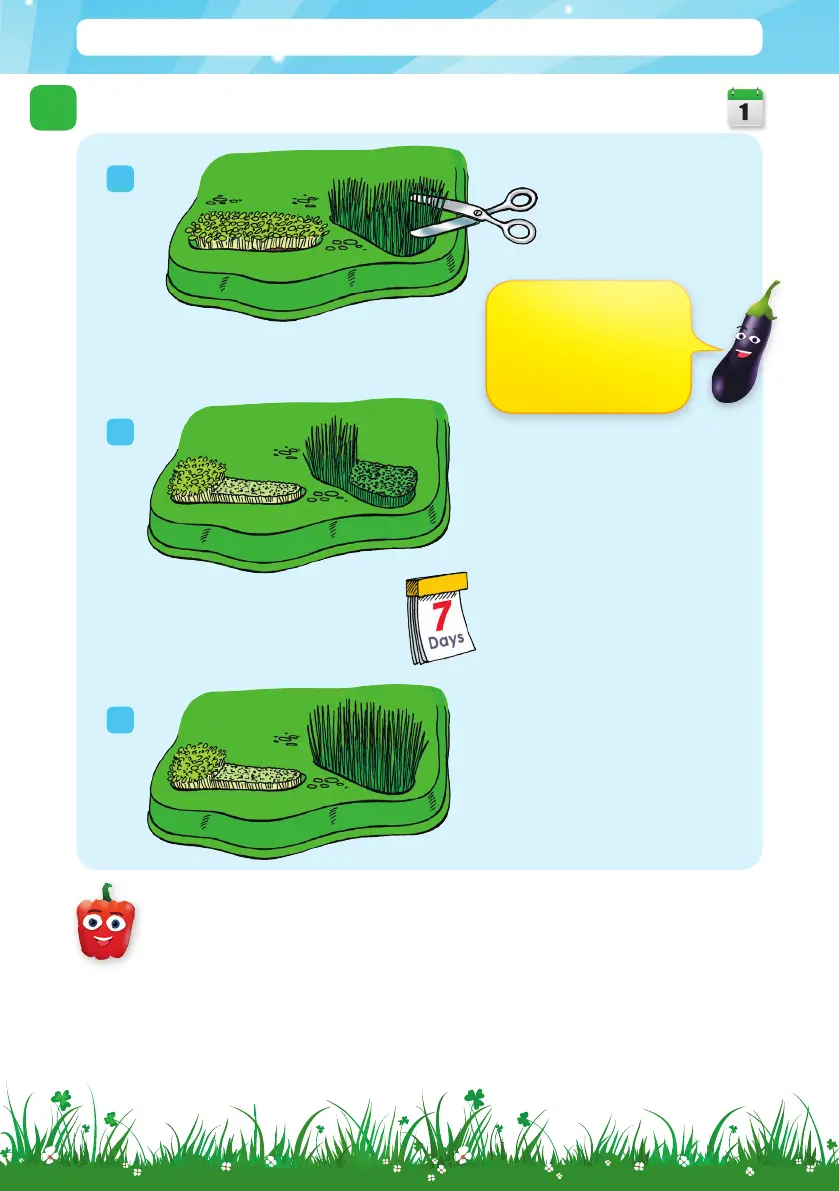 1

7
Days