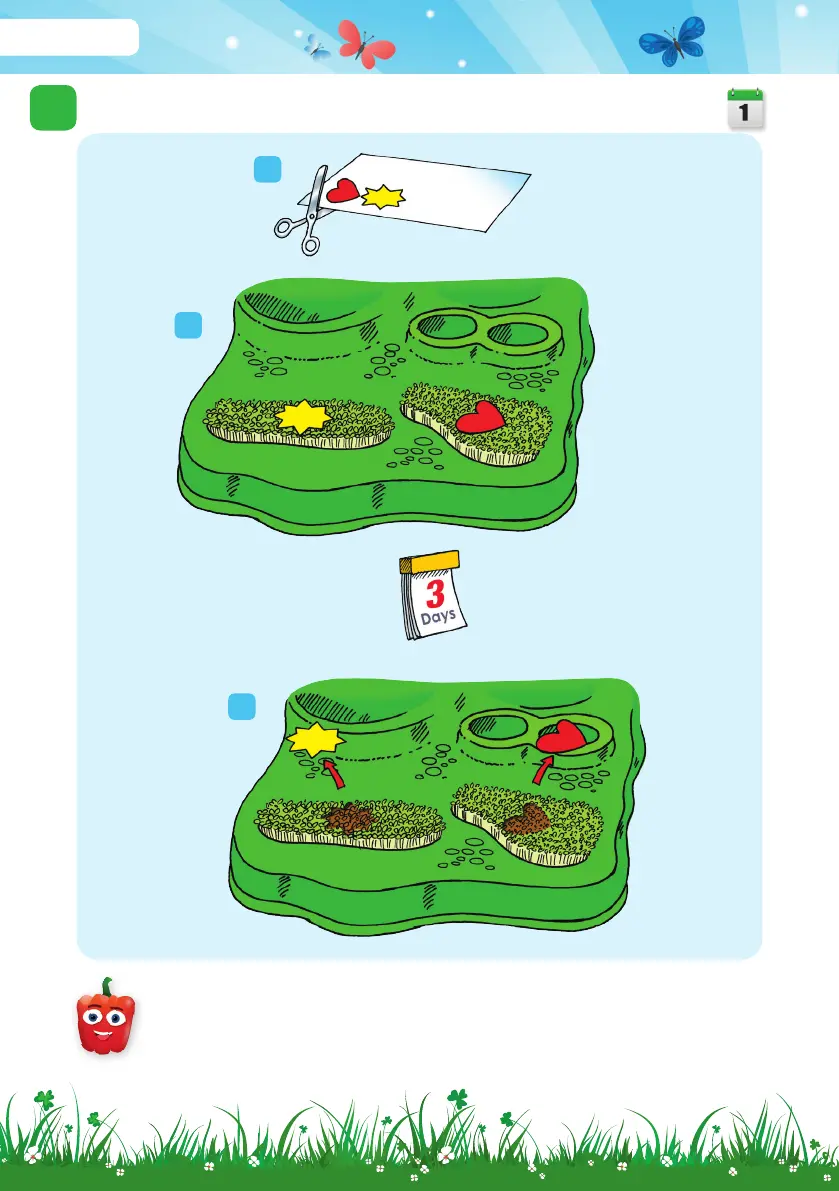 1

3
Days