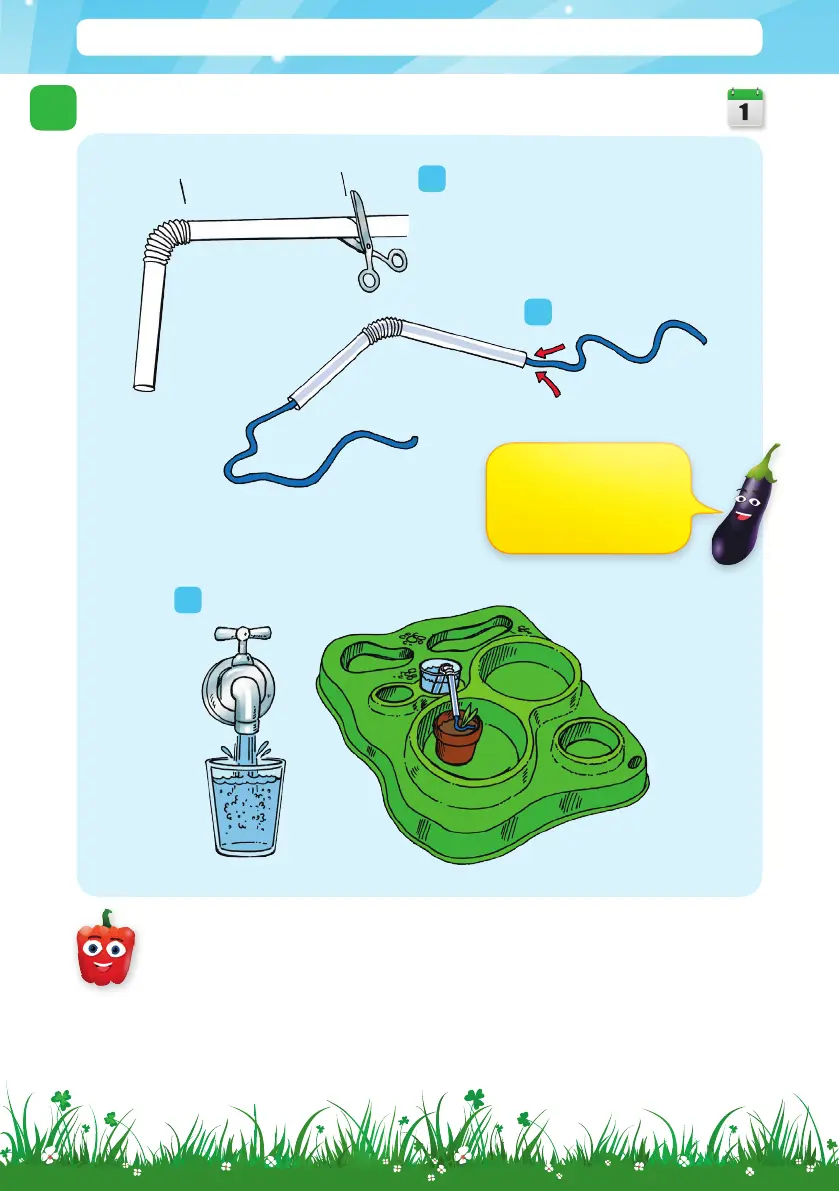 1