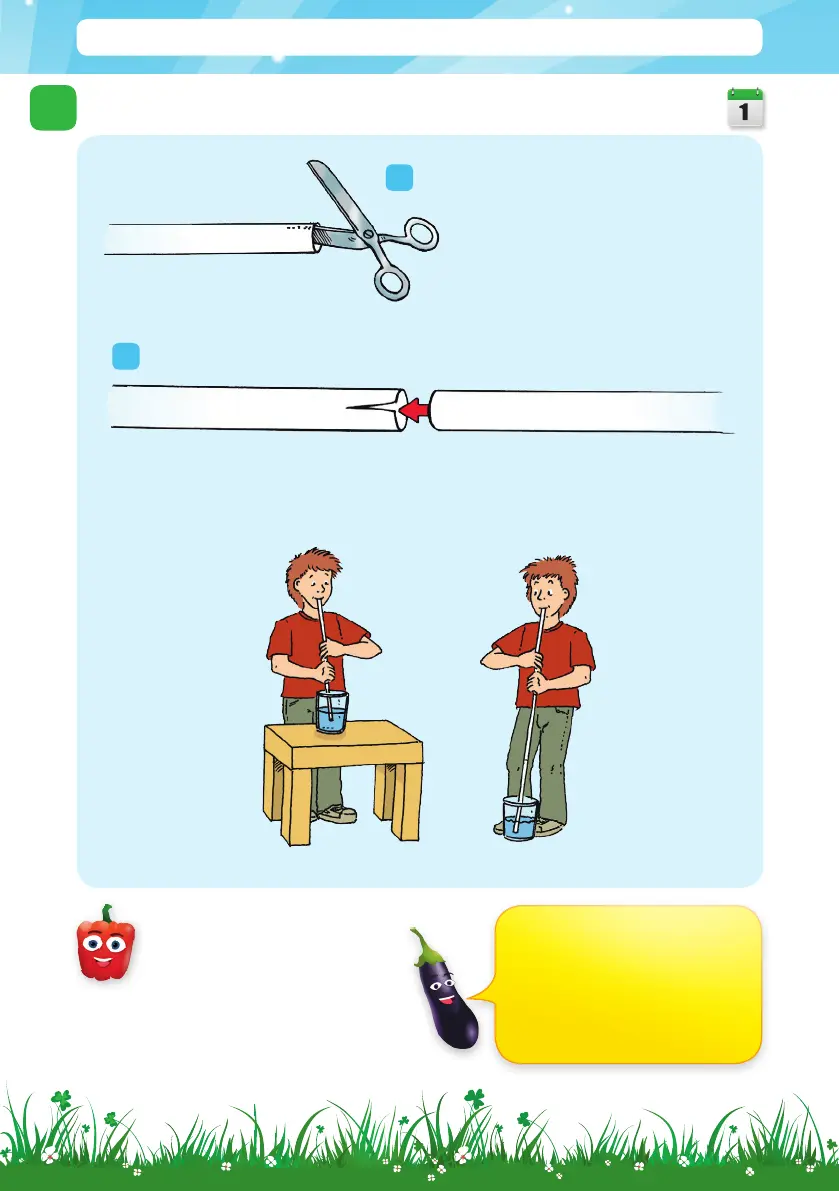 1