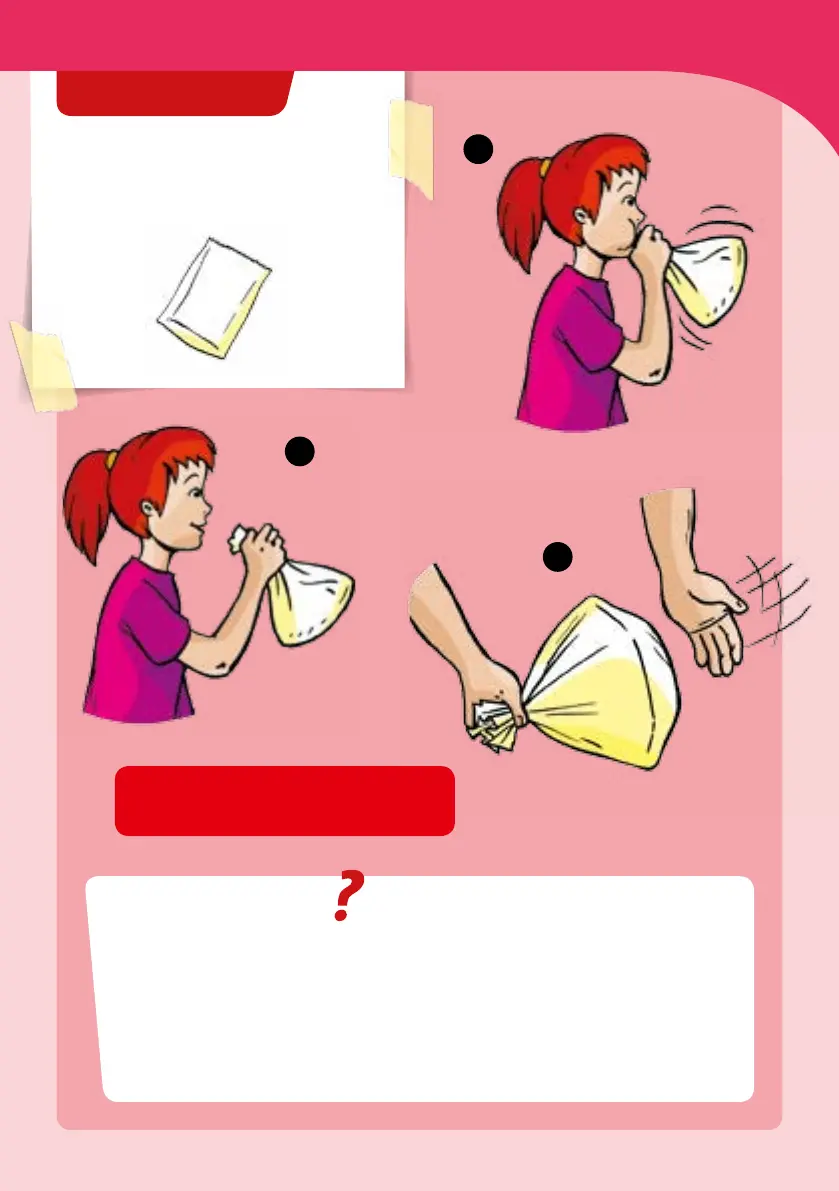 ?