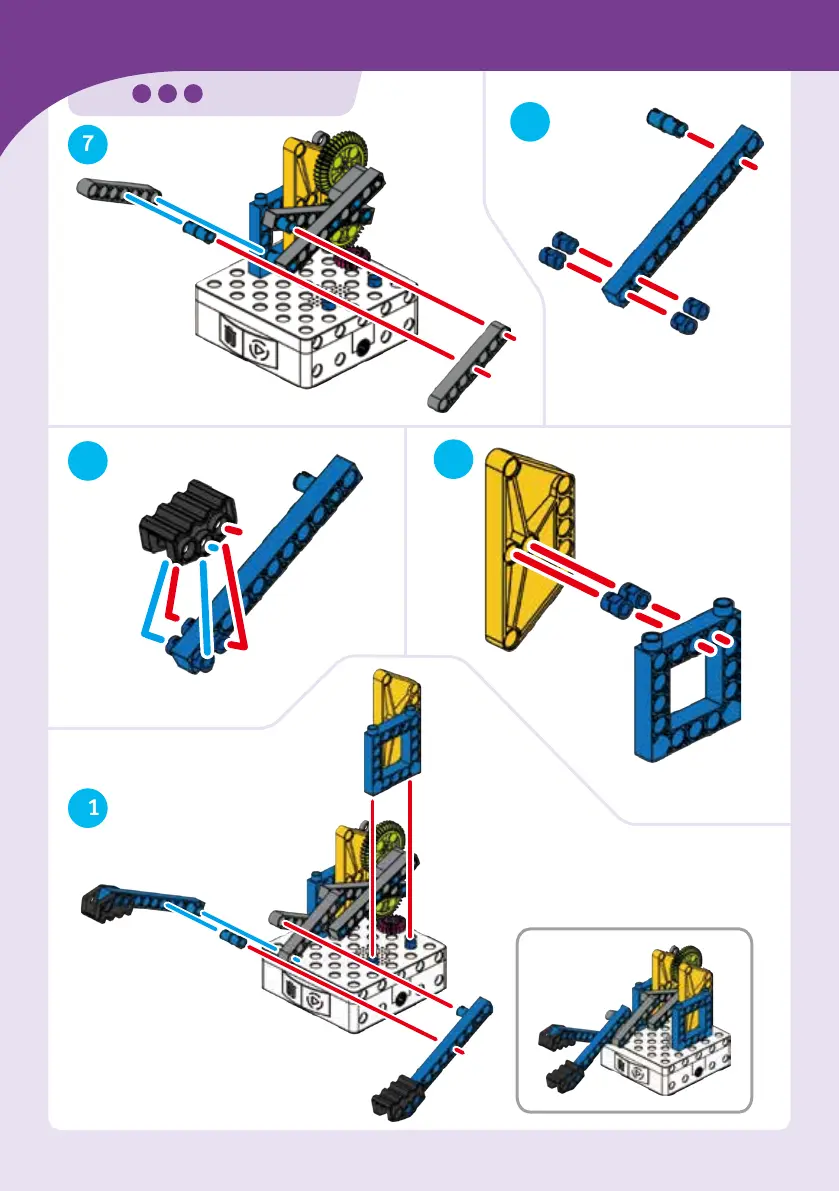 7

1