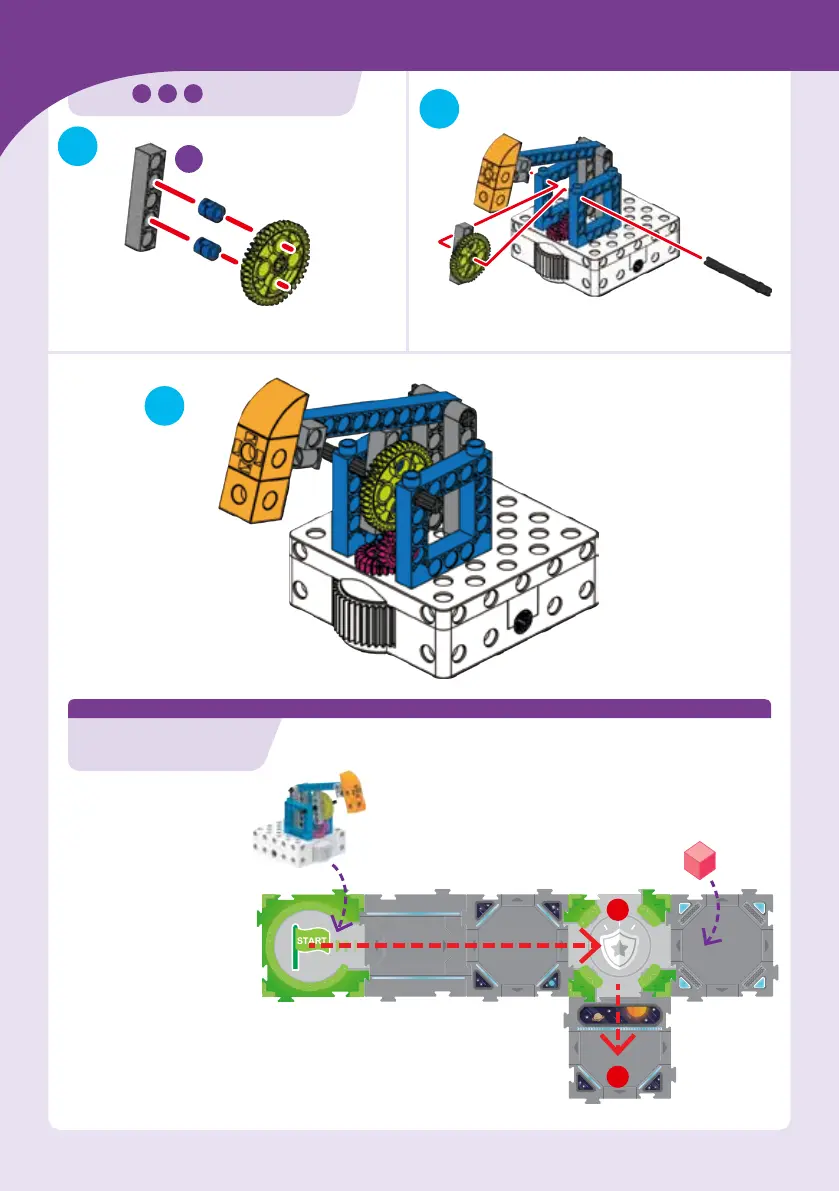 START