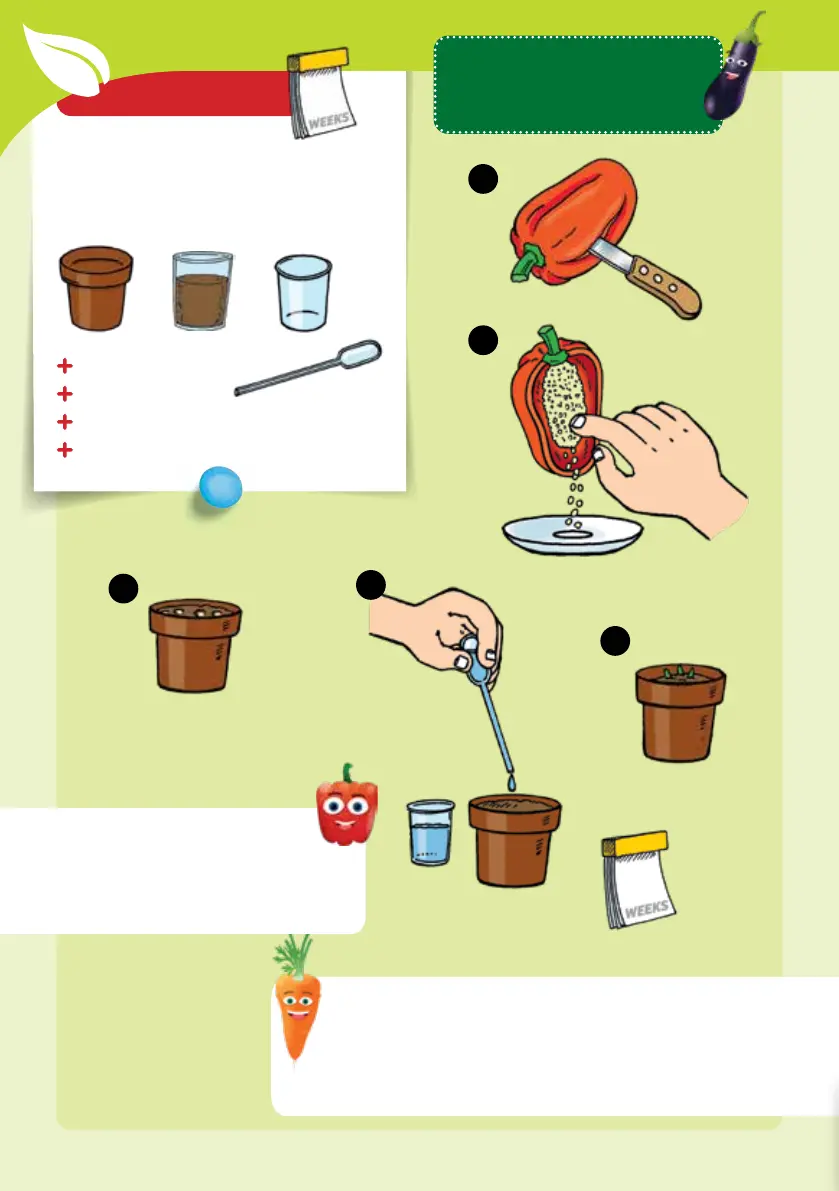 WEEKS

WEEKS