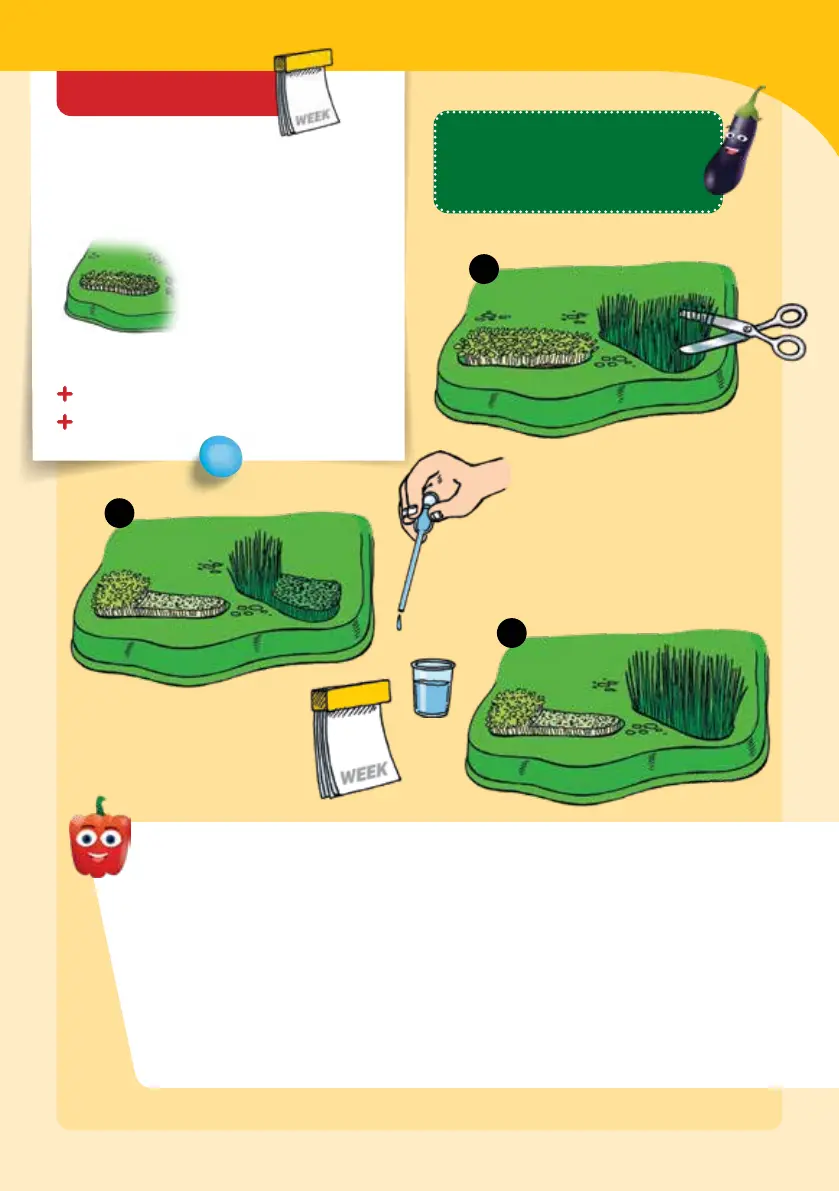 WEEK

WEEK