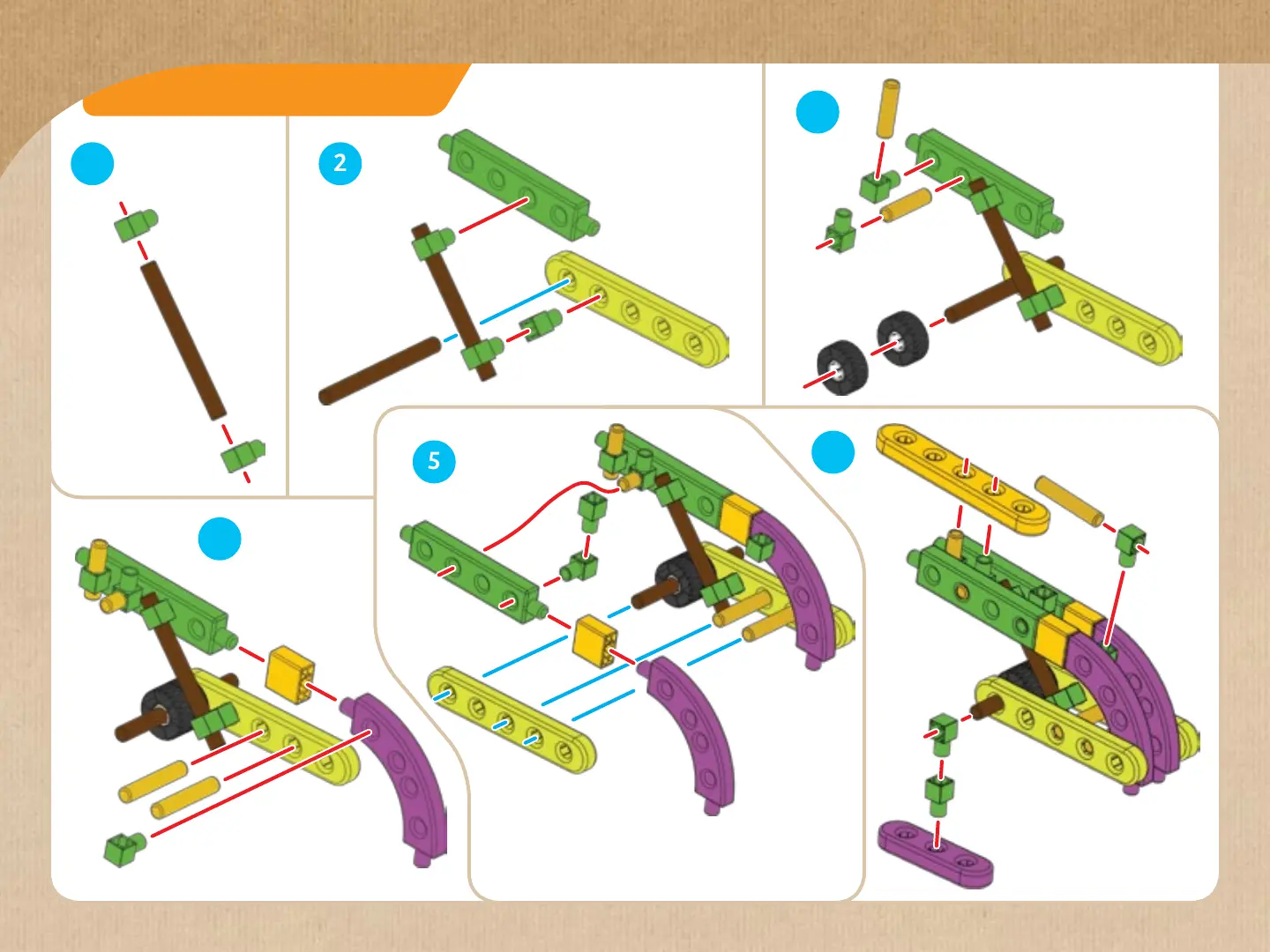 2

5