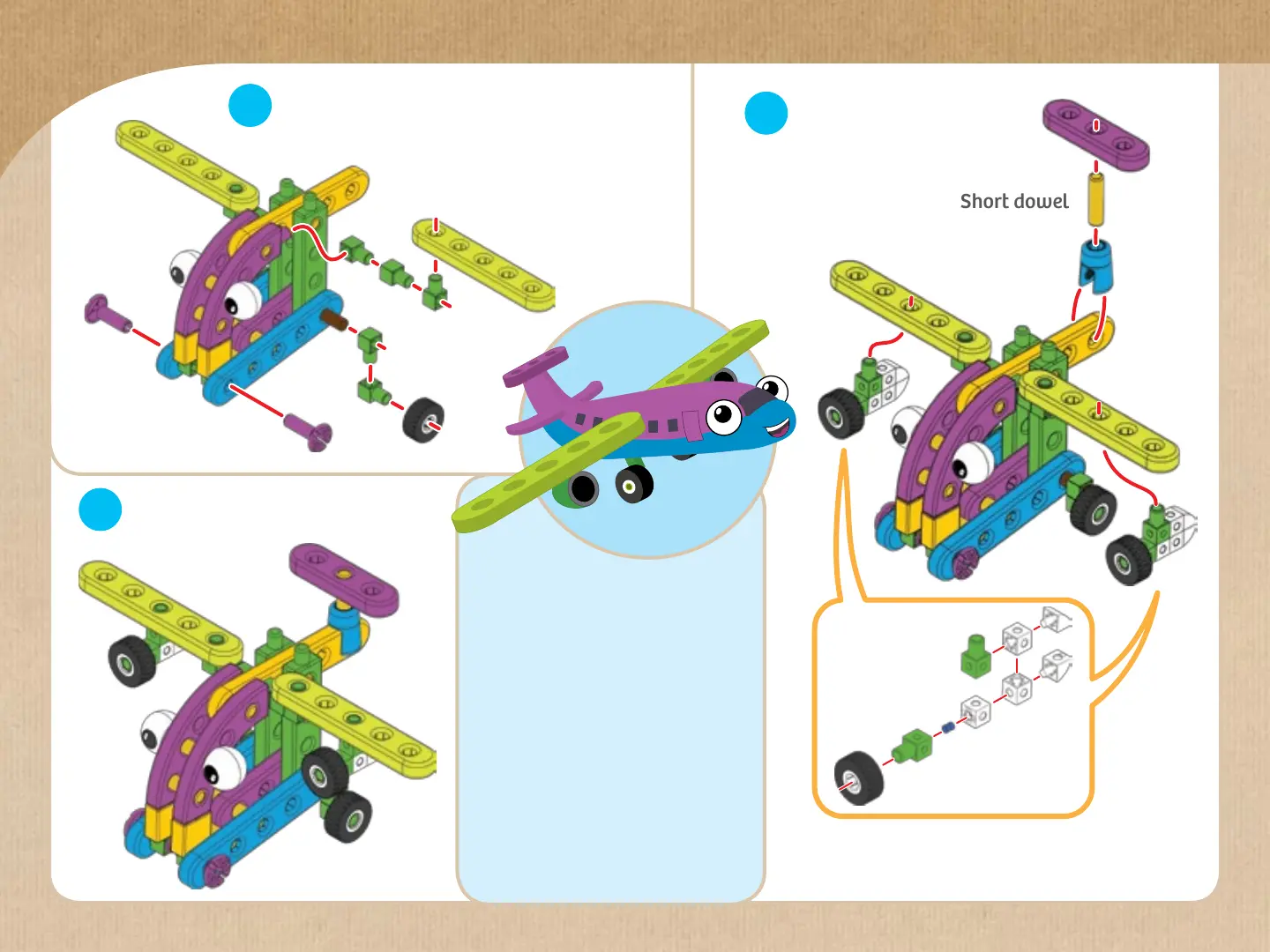 Short dowel