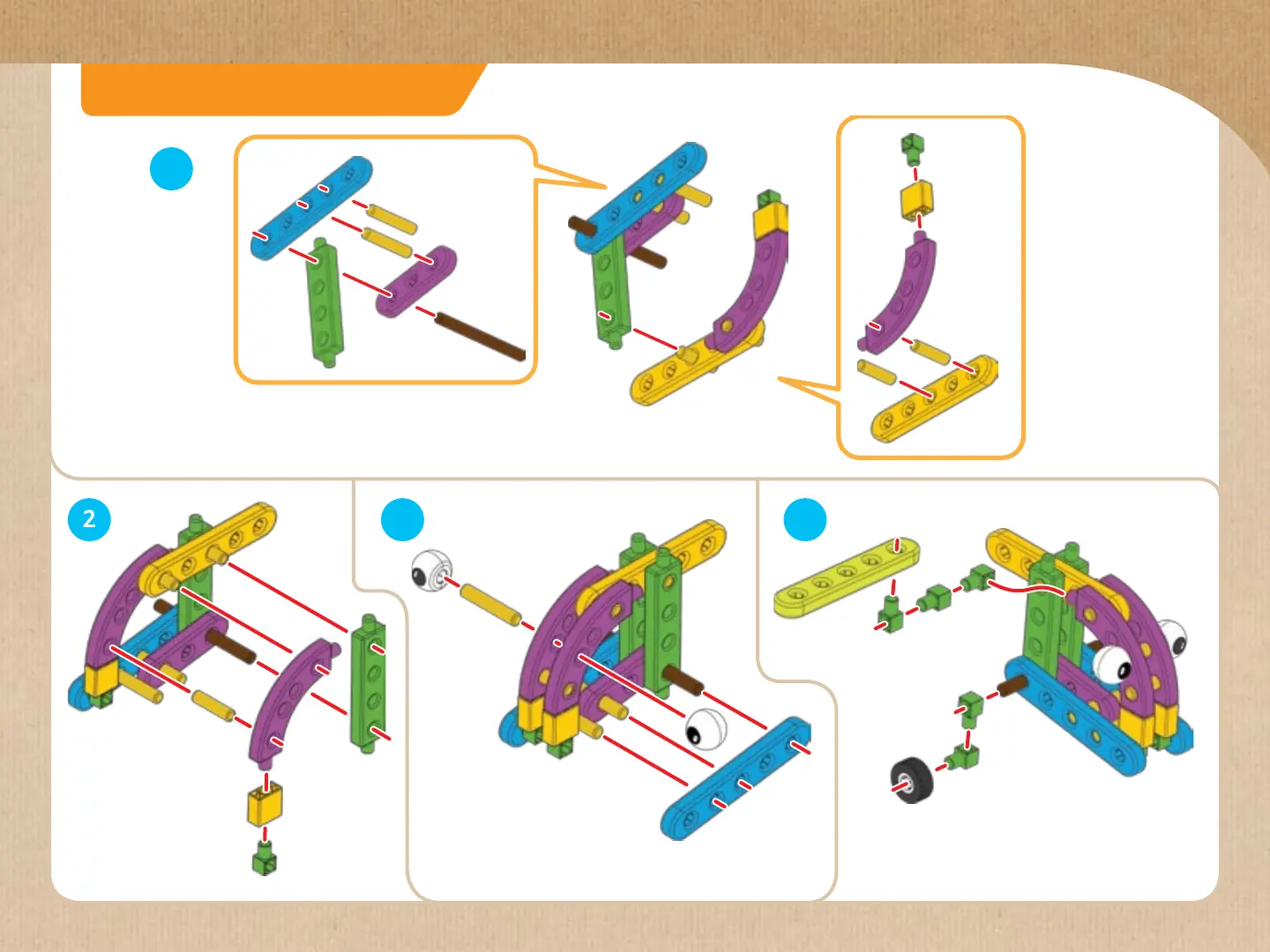 2