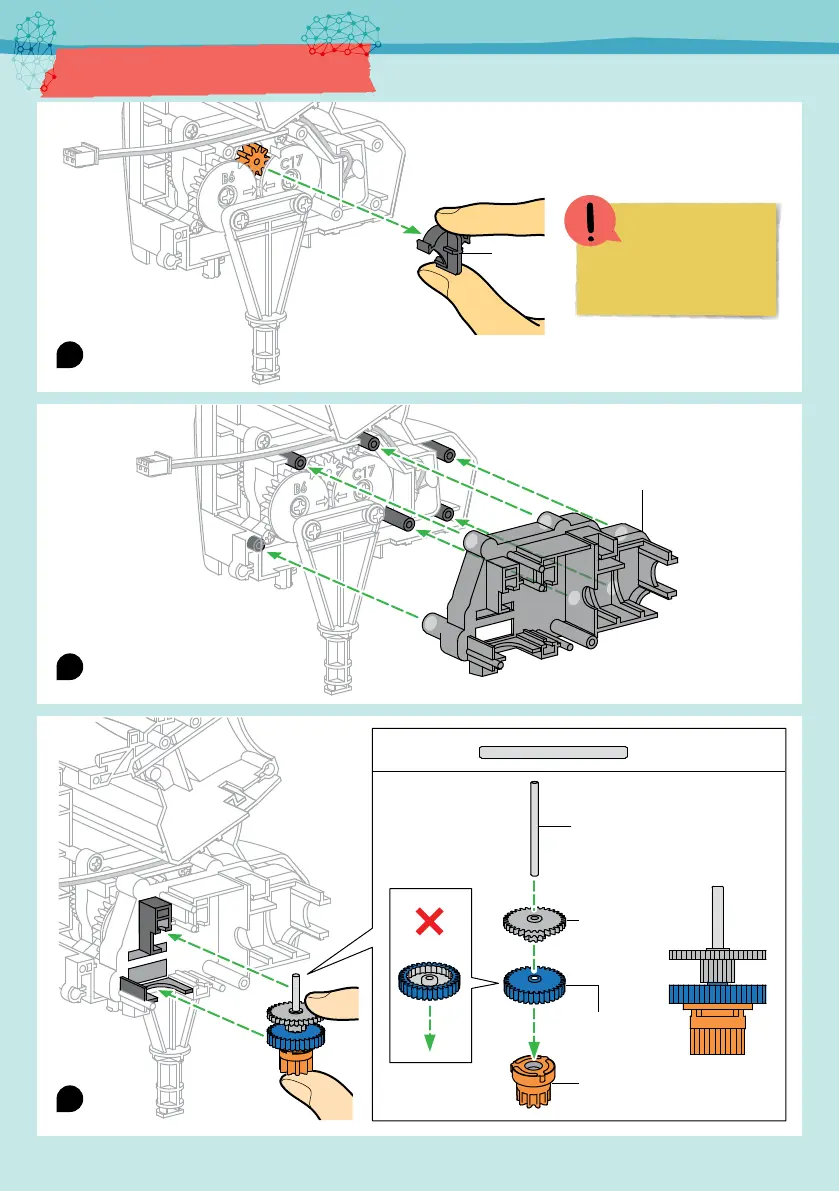 B6
C17

B6
C17