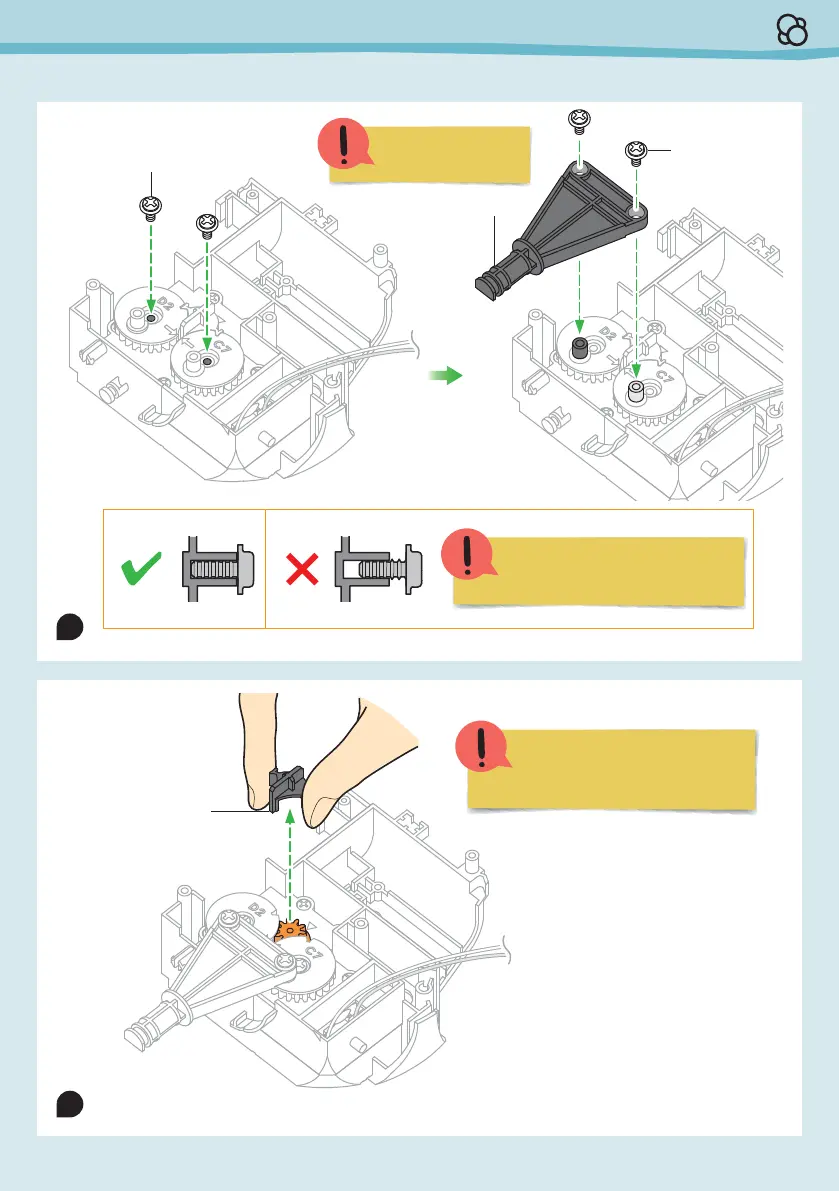 D2
C7
D2
C7
D2
C7