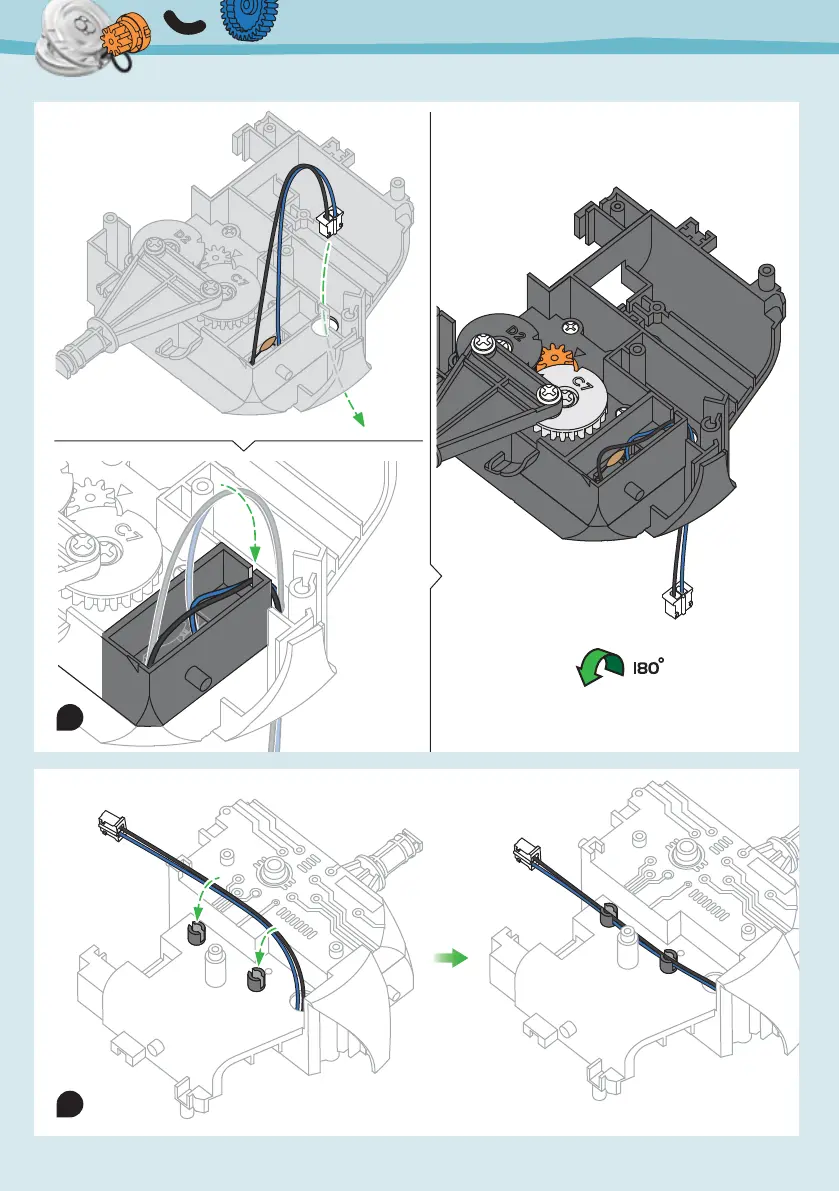 D2

C7

C7

D2

C7

180°