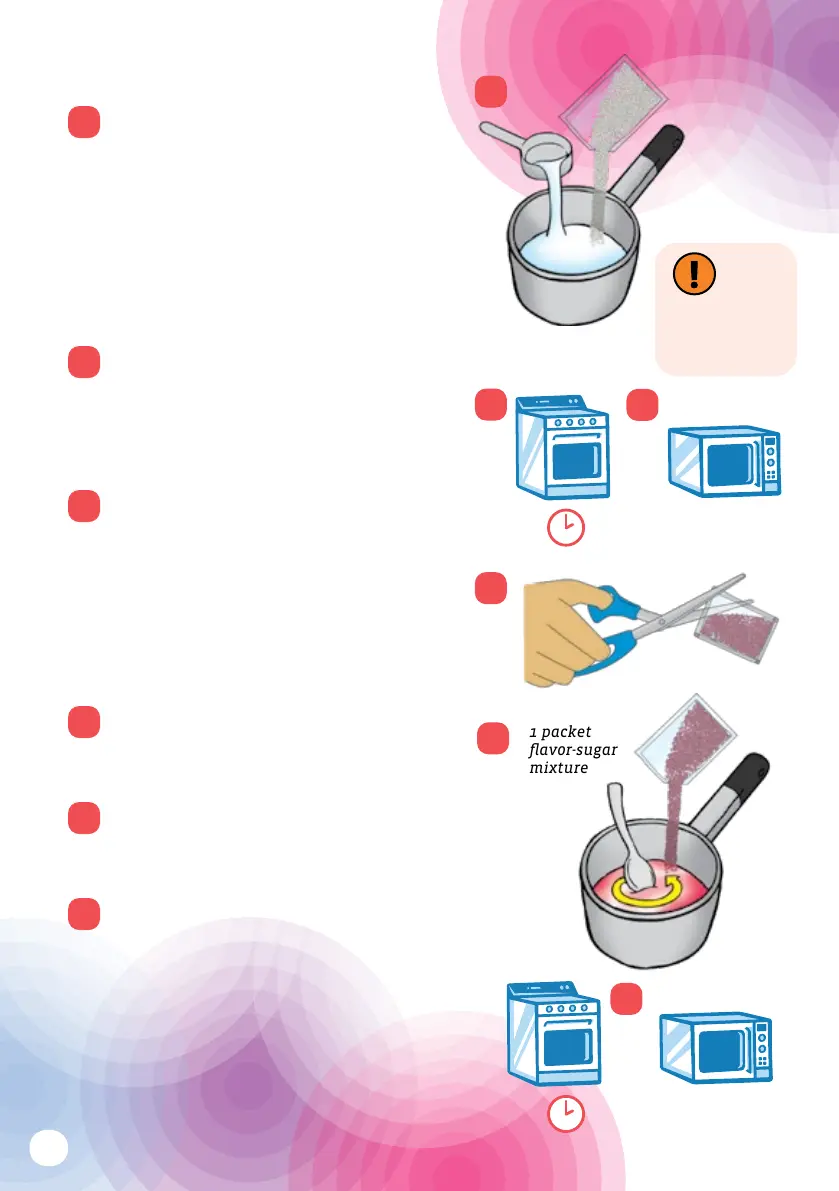 1 packet flavor-sugar mixture