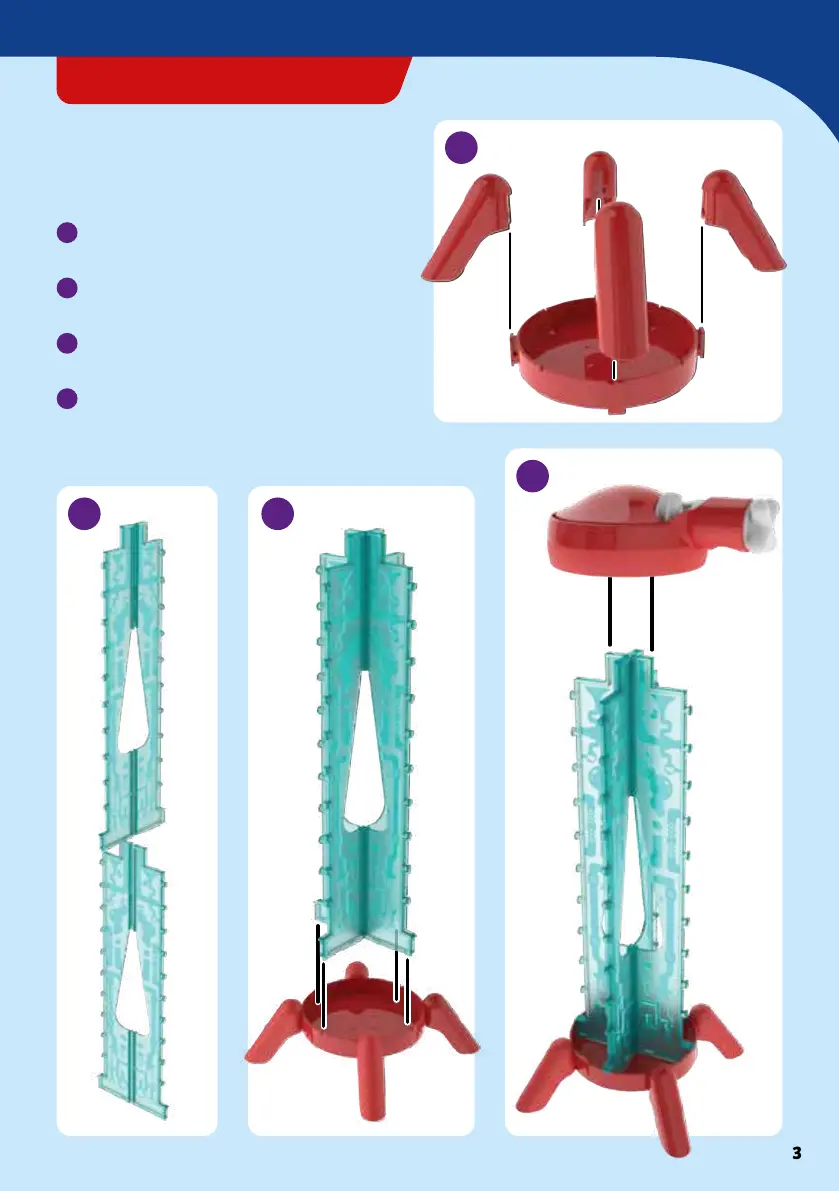 3