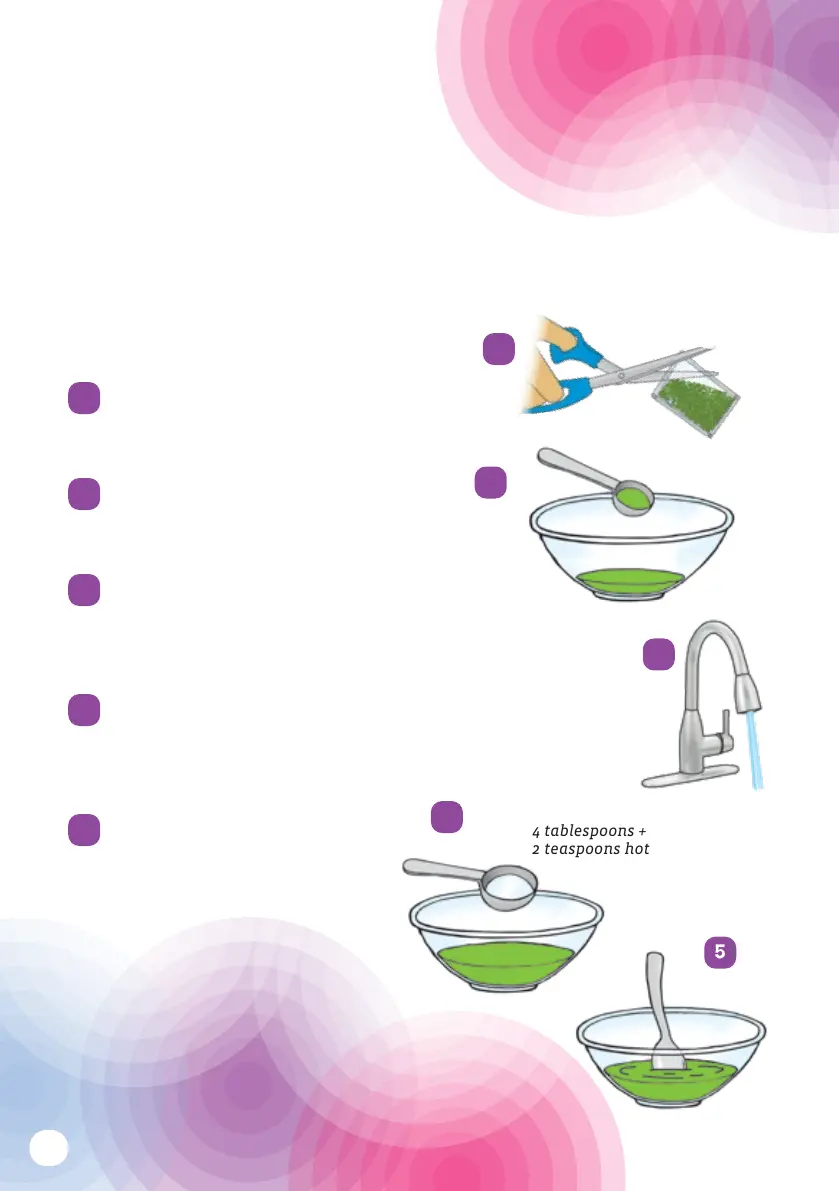 4 tablespoons +
2 teaspoons hot

5