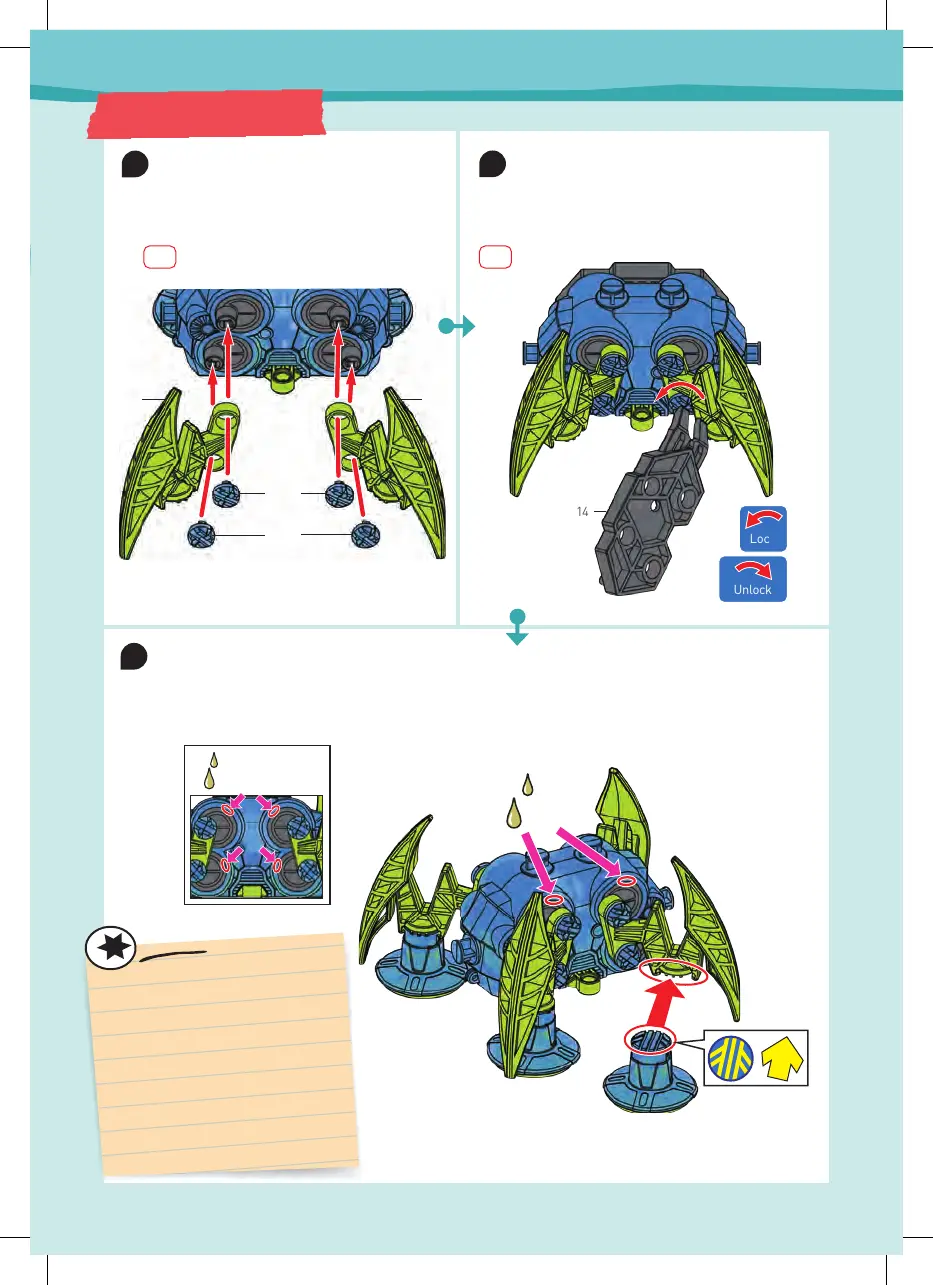 14

Loc

Unlock