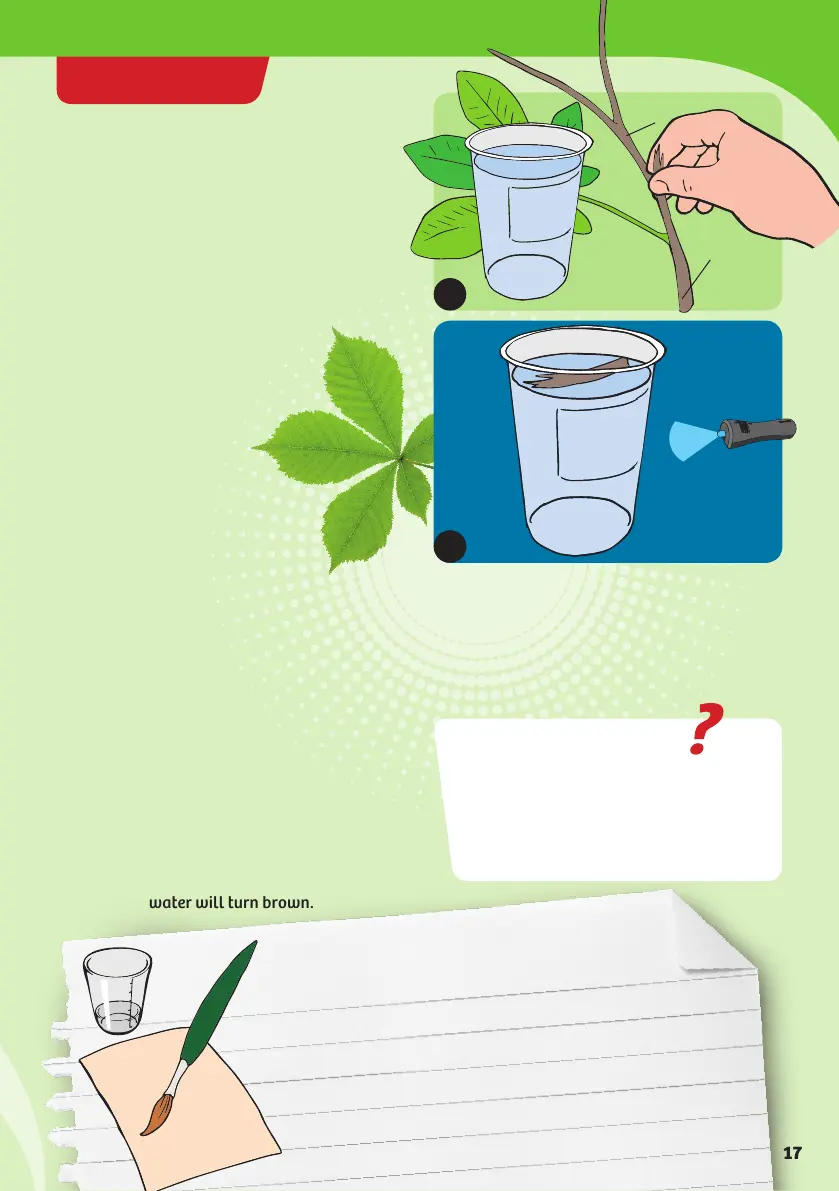 ?

water will turn brown.

17