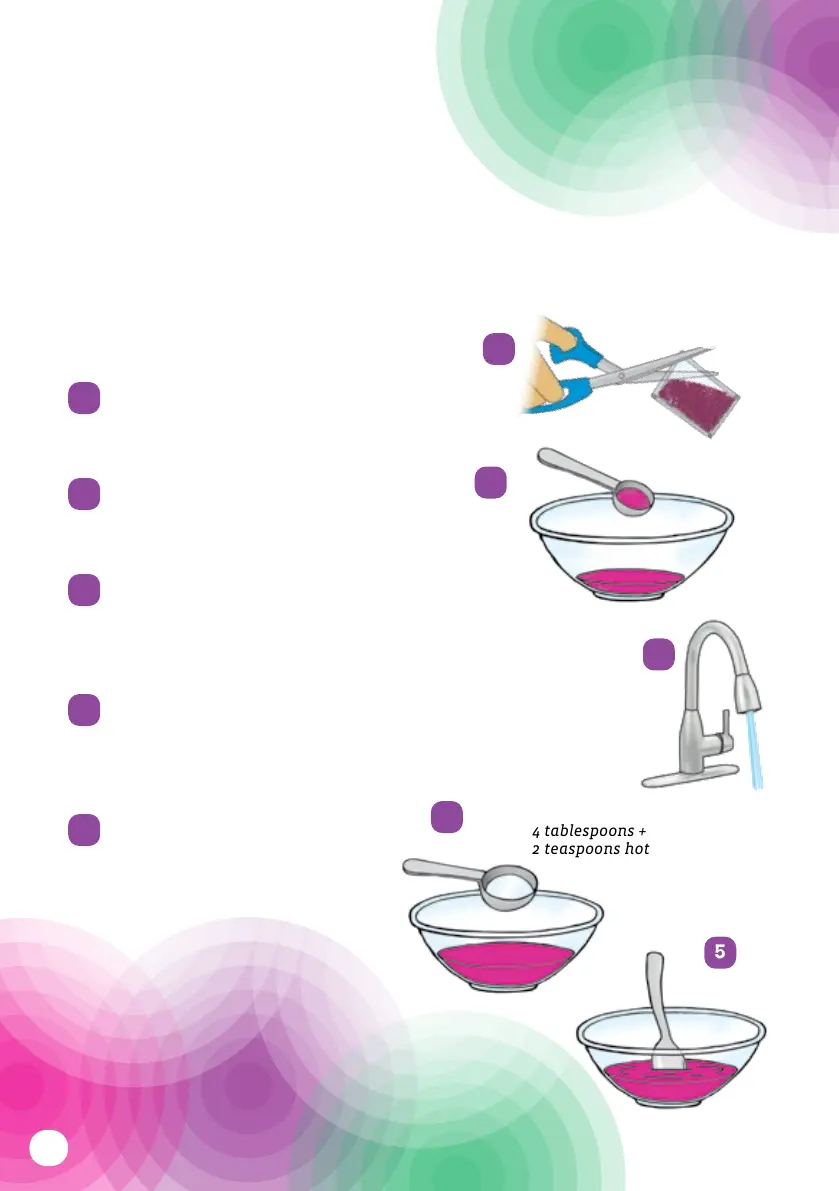 4 tablespoons +
2 teaspoons hot

5