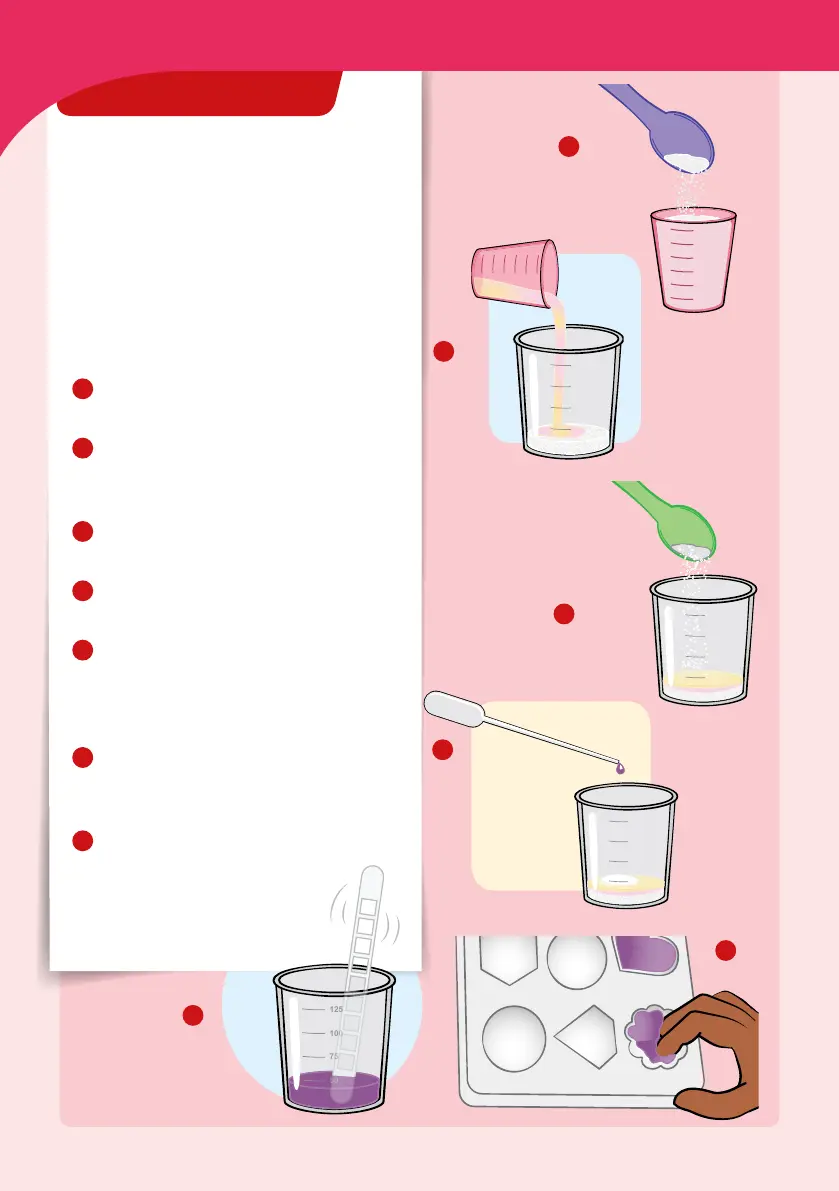 125
100
75