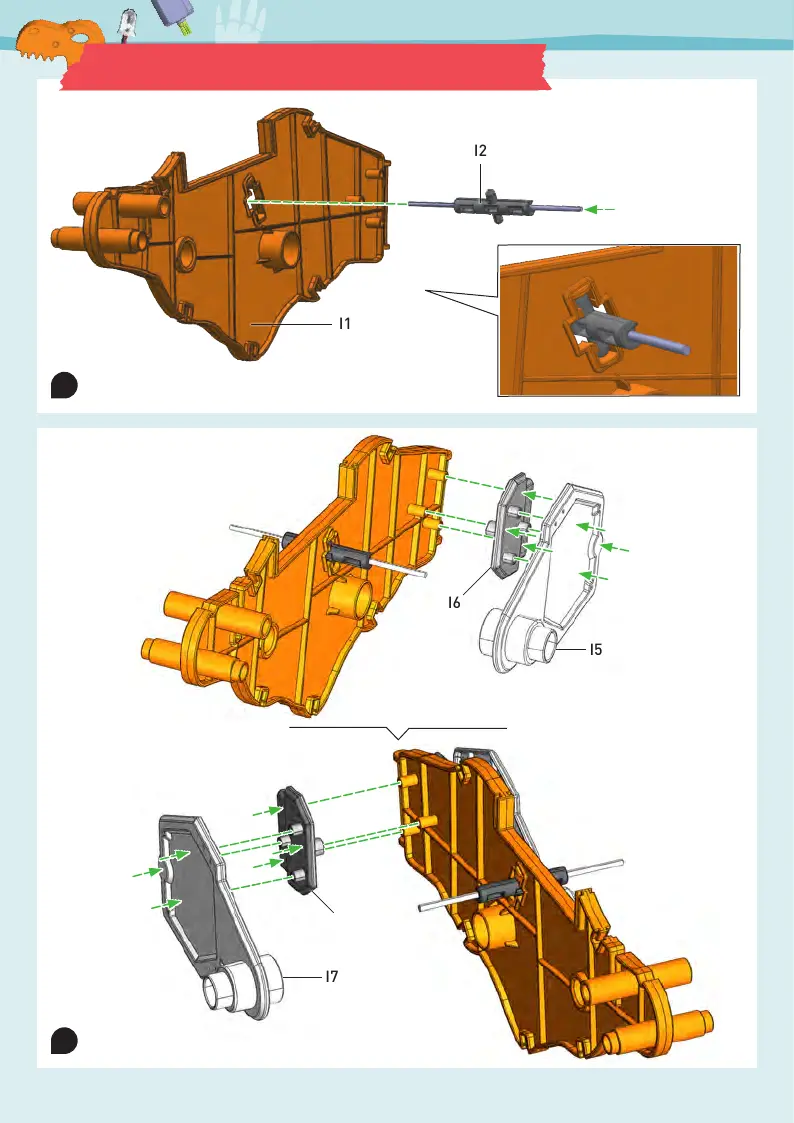 I2

I1

I6

I5

I7