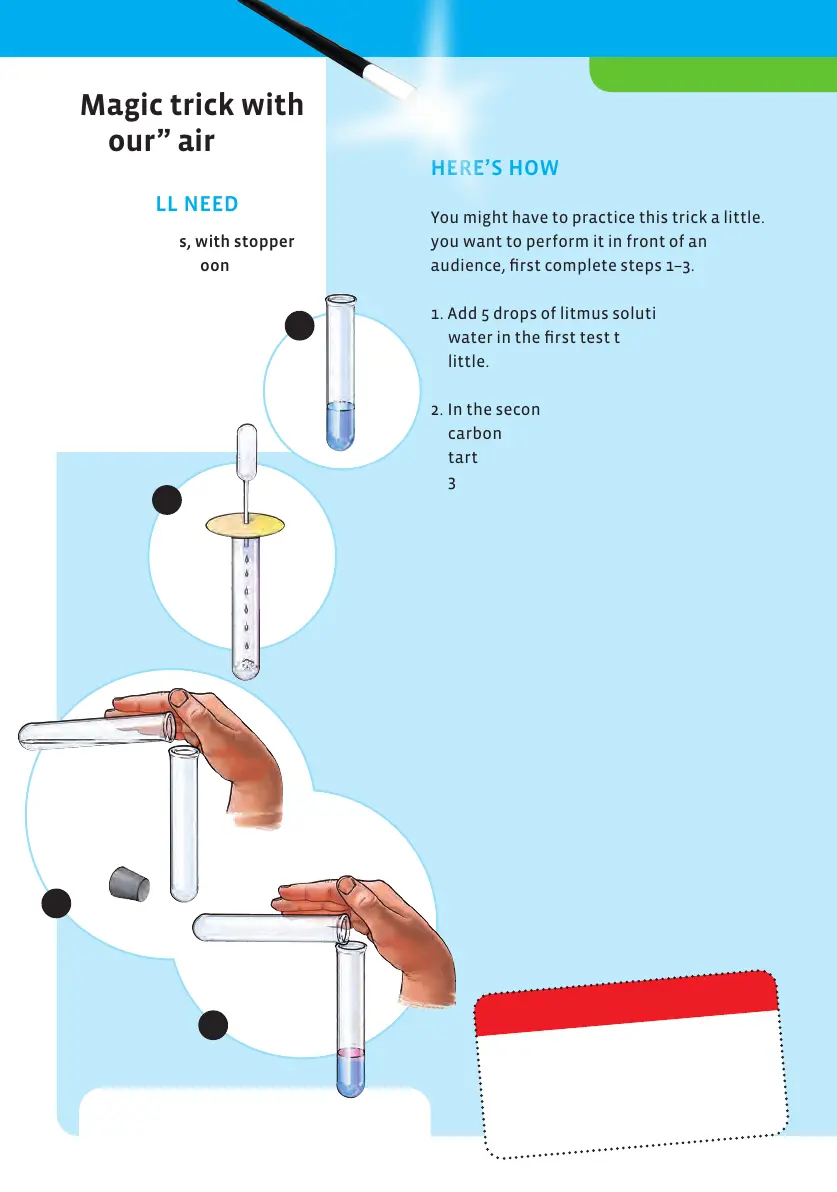 Magic trick with
our” air

LL NEED

s, with stopper
oon

HERE’S HOW

You might have to practice this trick a little. you want to perform it in front of an audience, first complete steps 1–3.

1. Add 5 drops of litmus soluti water in the first test t little.

2. In the secon carbon tart 3