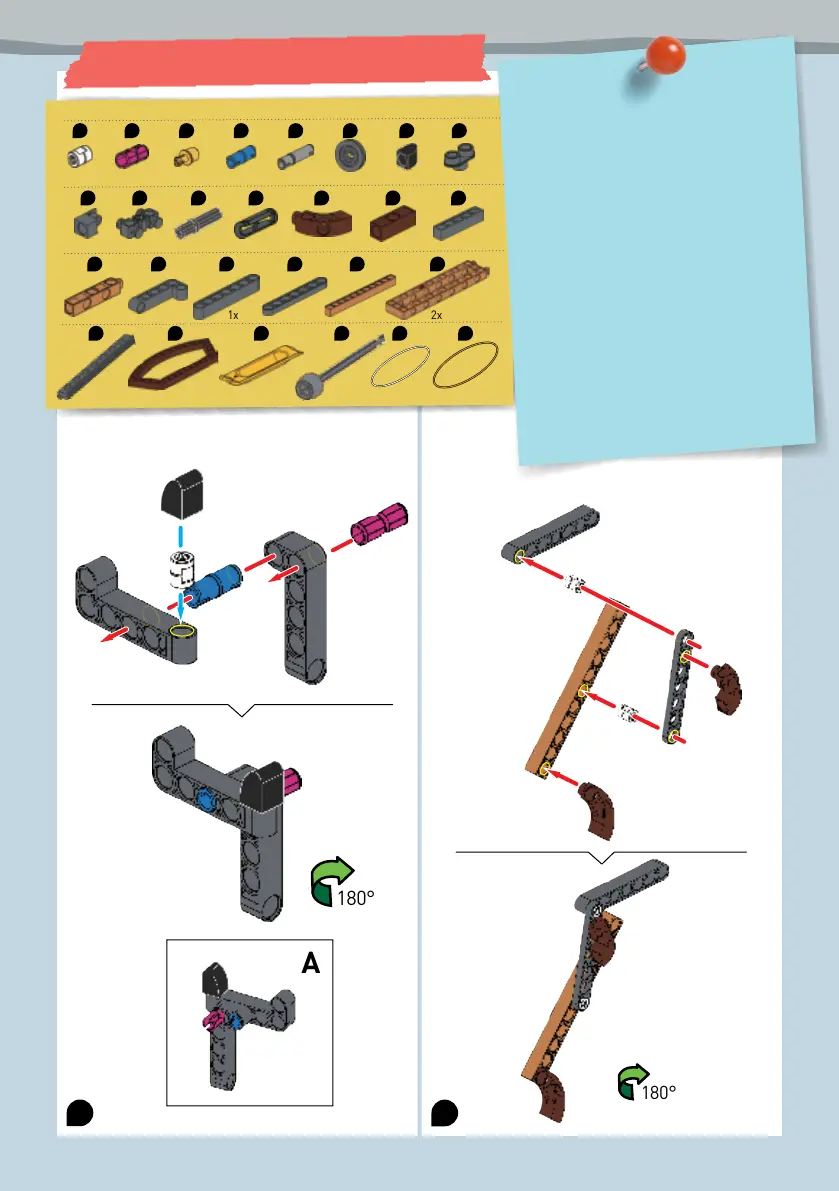 1x

2x

180°

A

180°