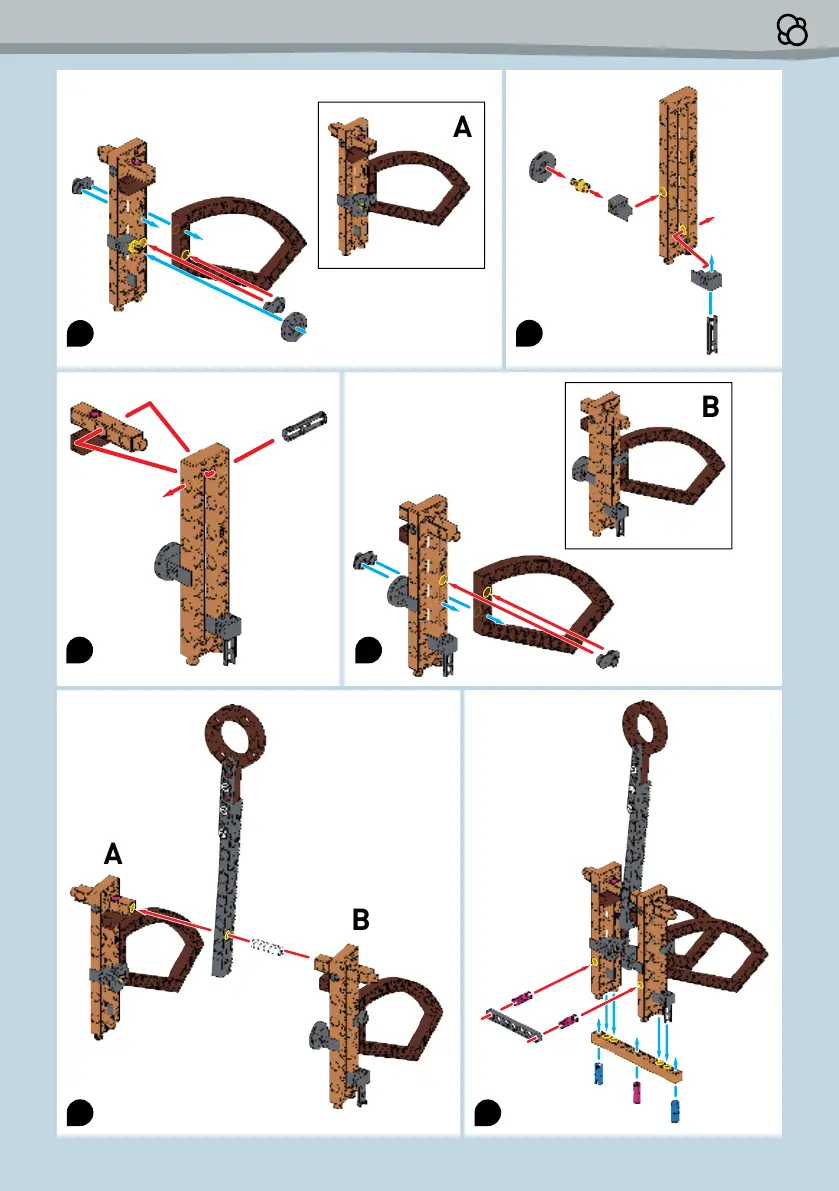 A

B

A

B