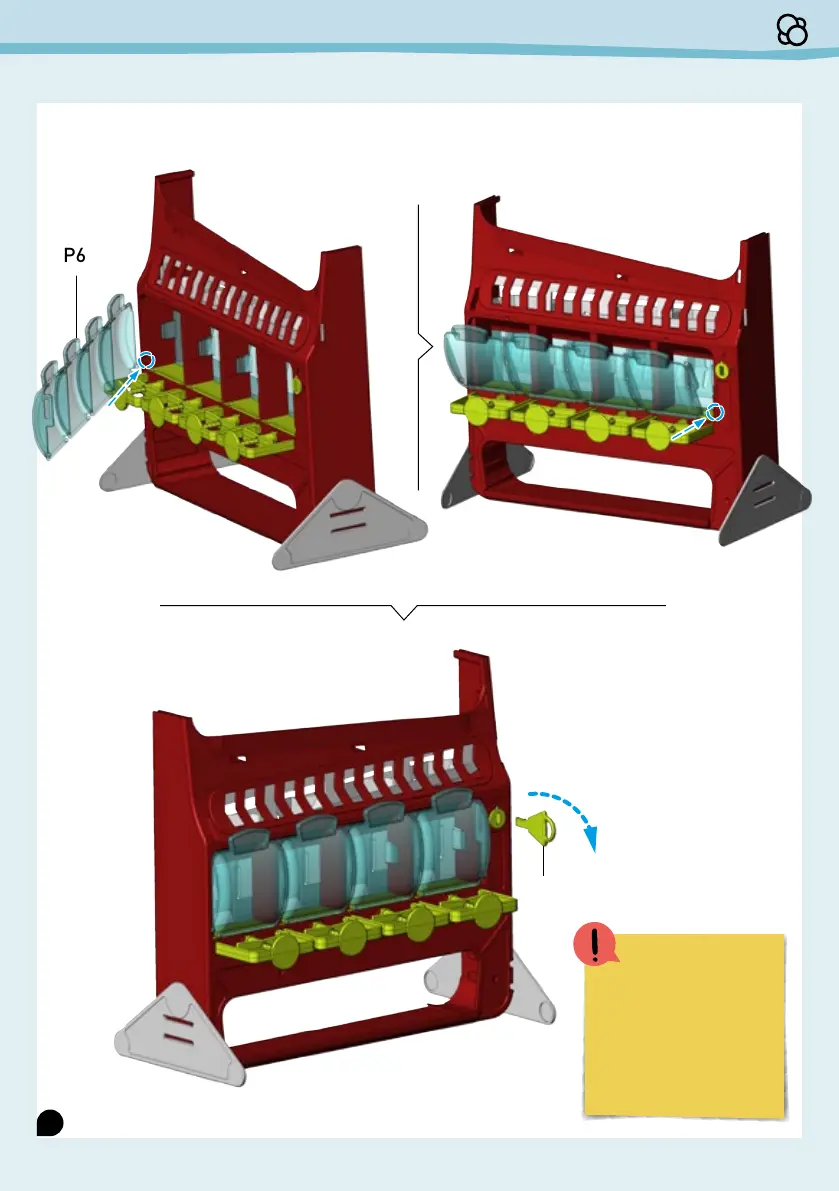 P6