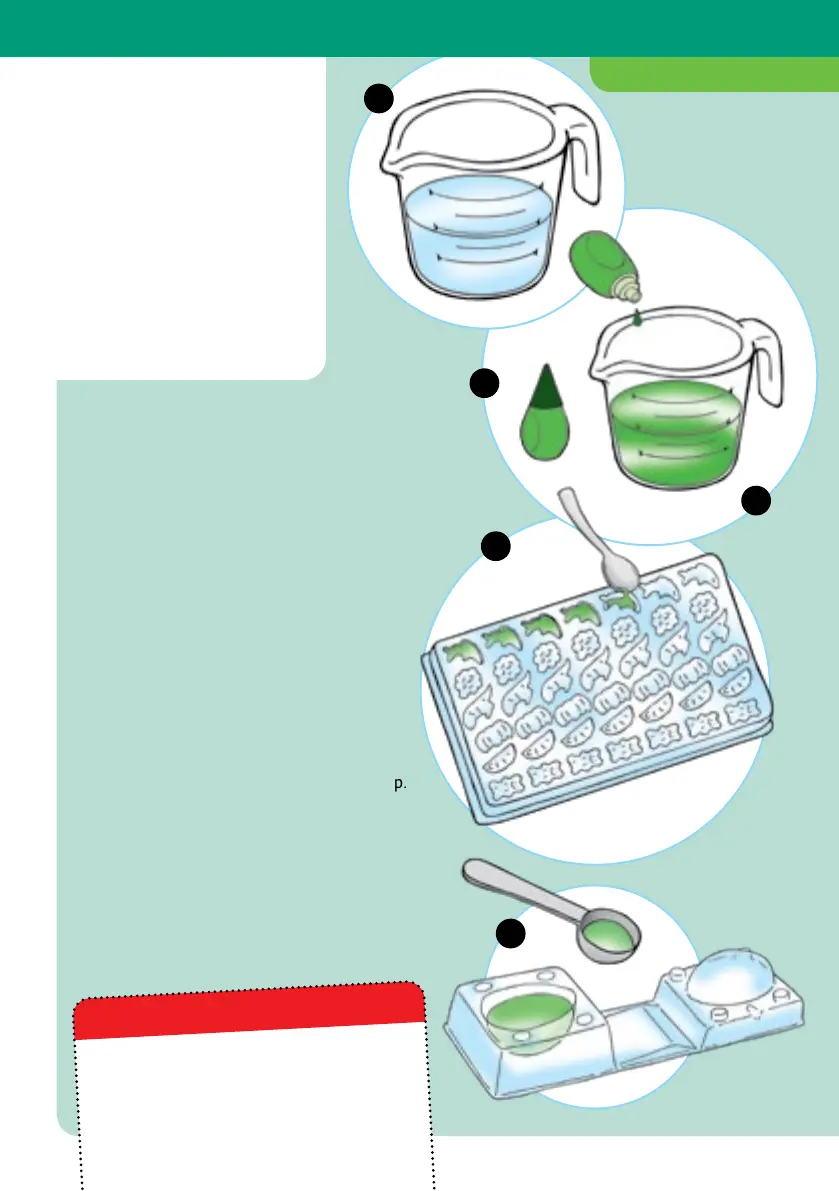 p.