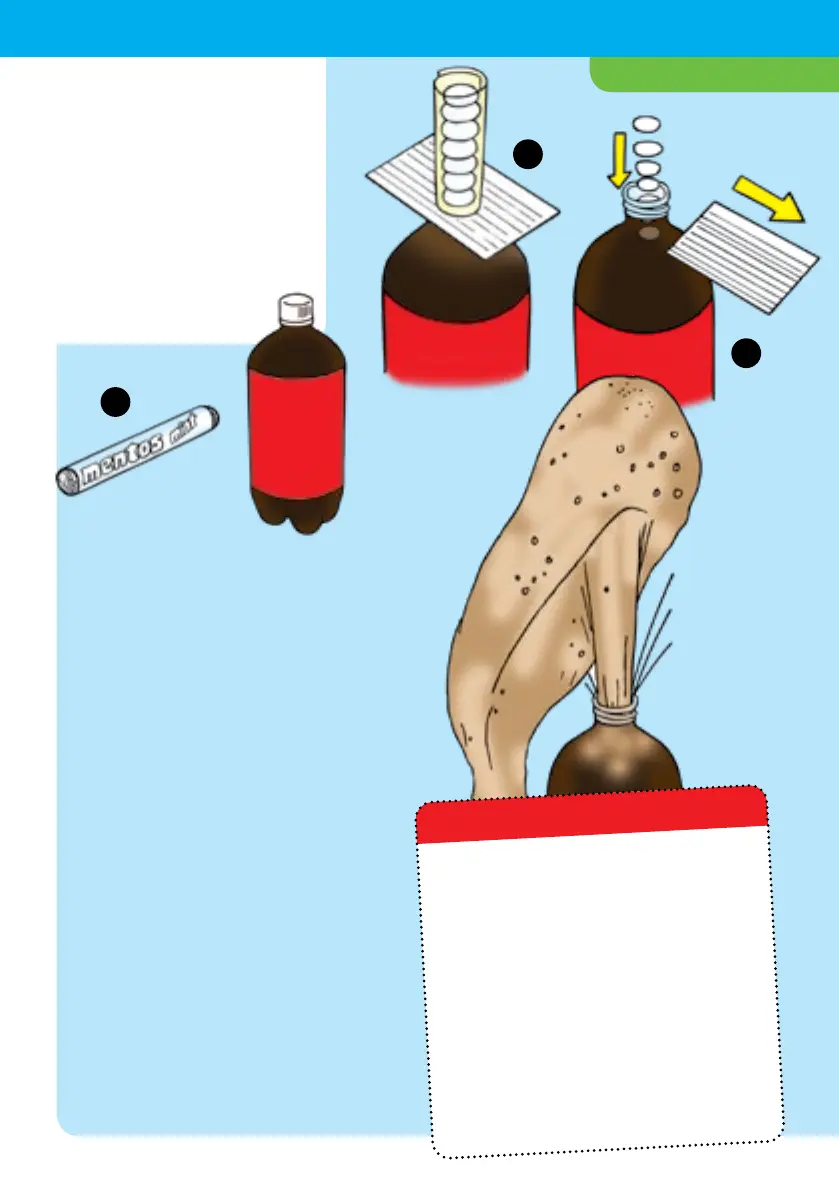 mentos mint