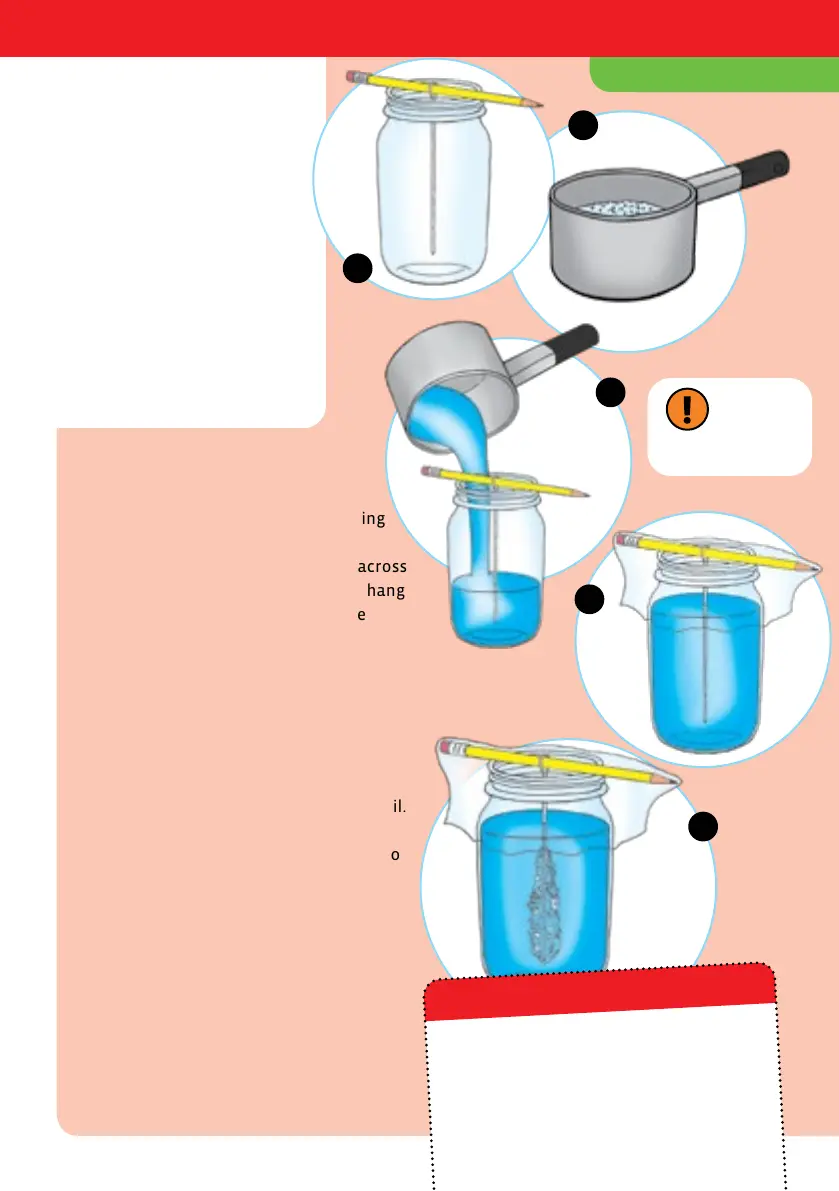 ing

across
hang
e

il.

o