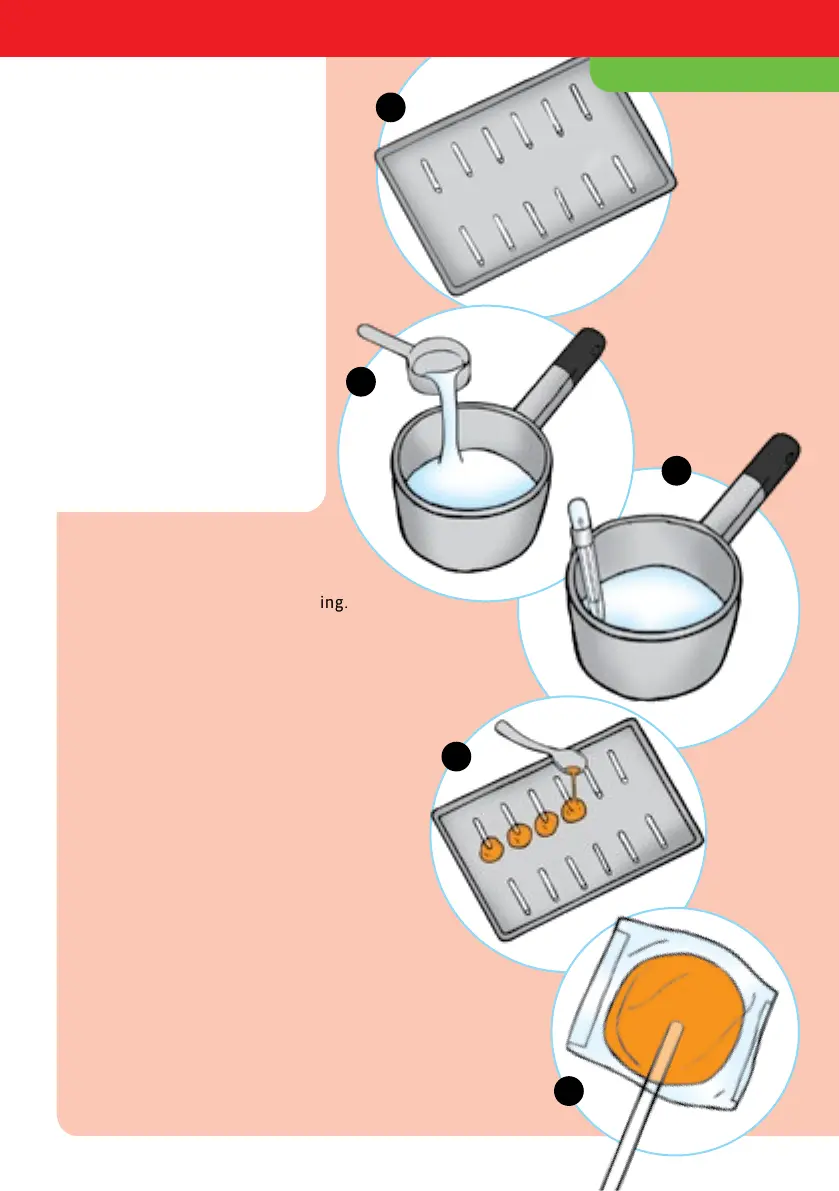 ing.