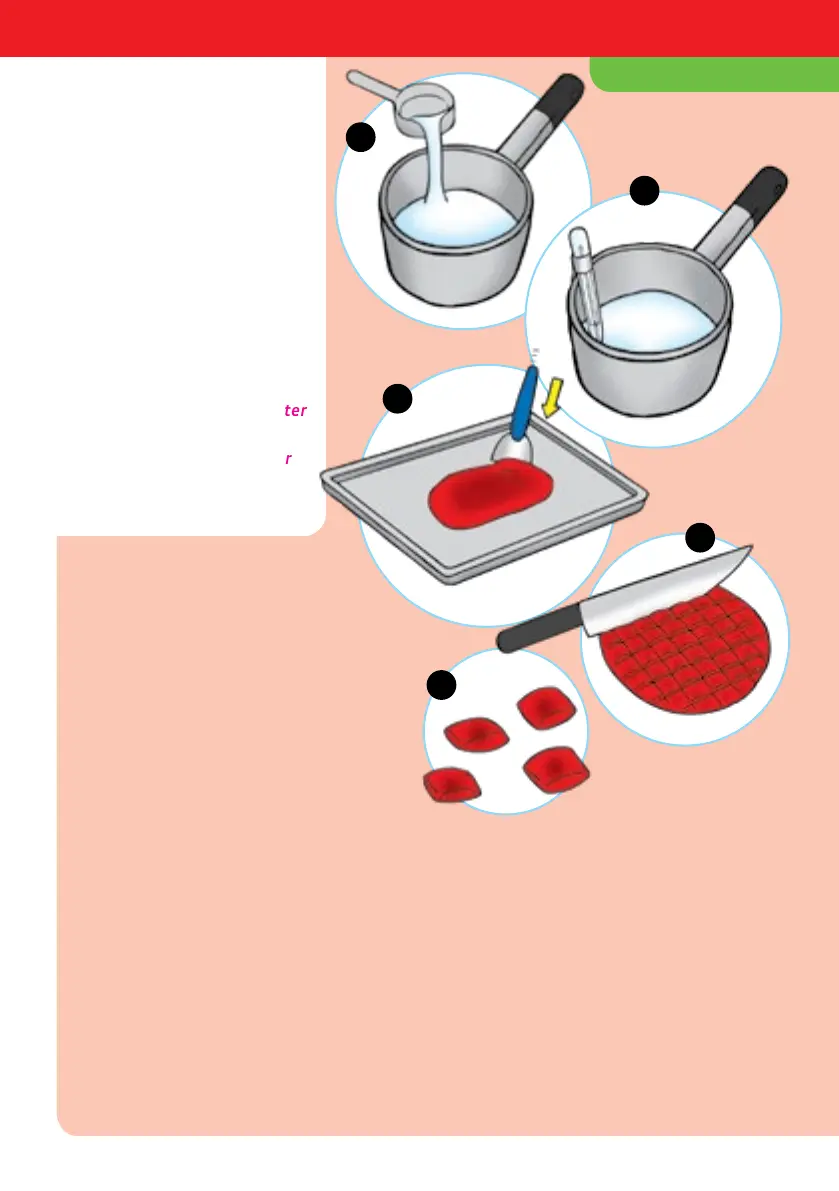 ter

r