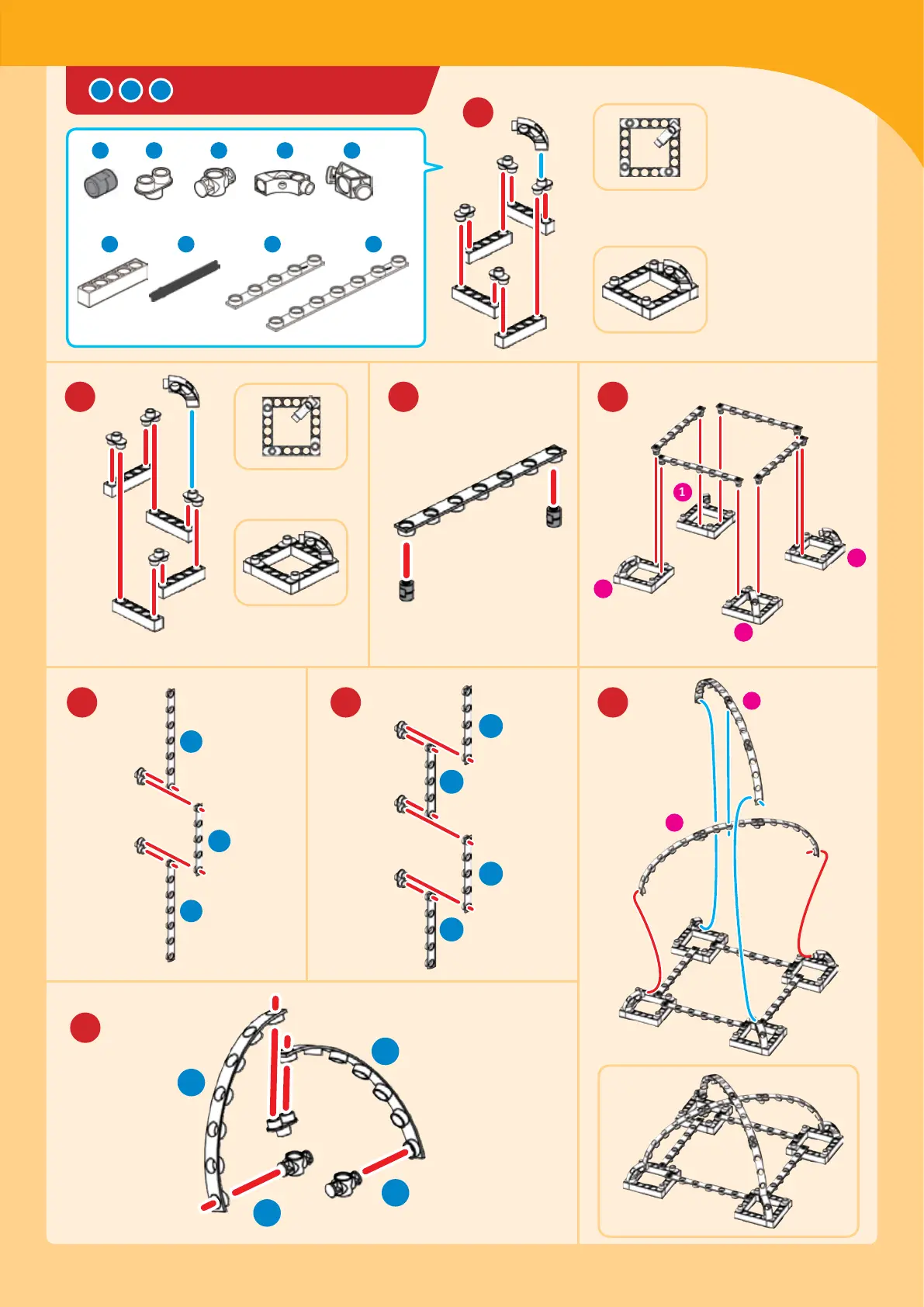 1