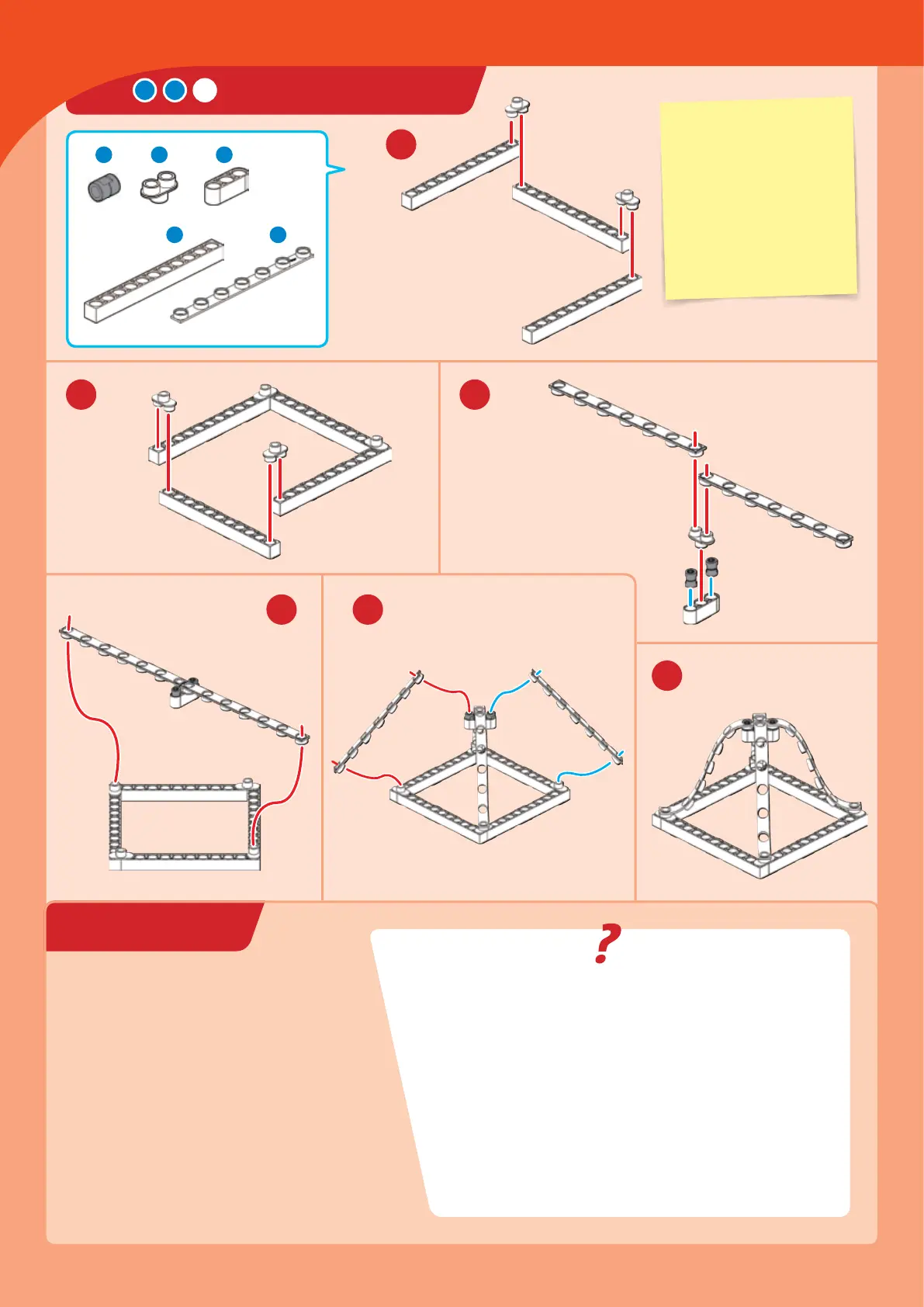 ?