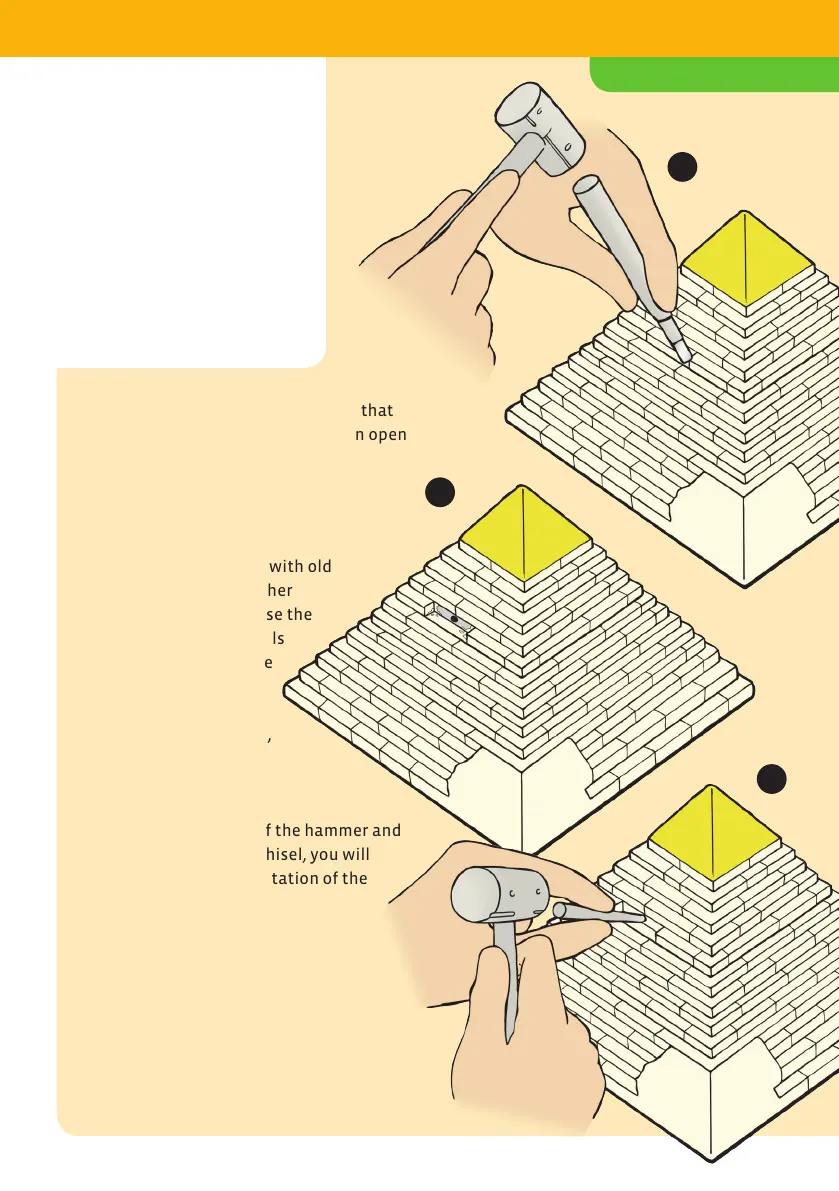 that
n open

with old
her
se the
ls
e

,

f the hammer and
hisel, you will
tation of the