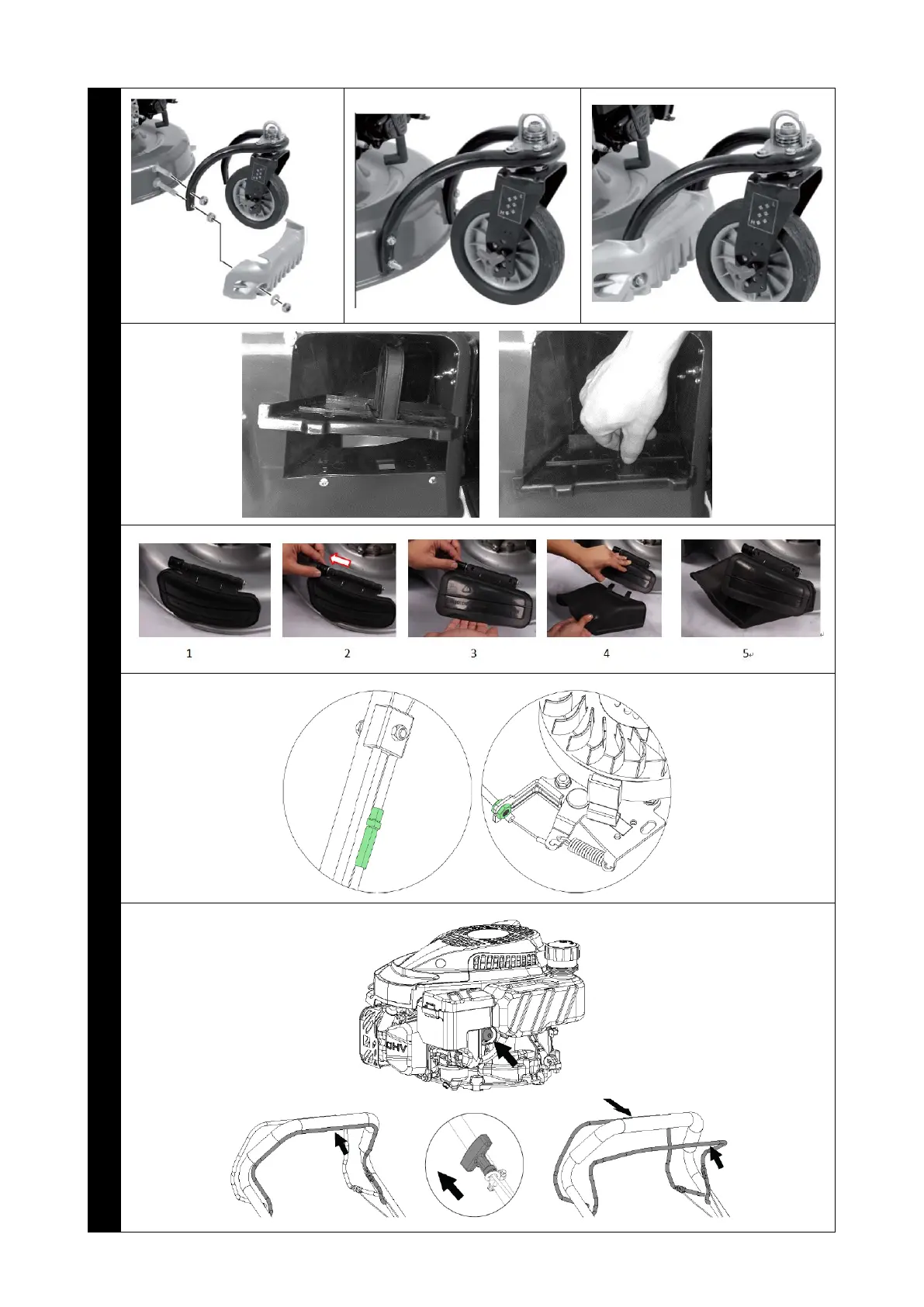 1

2

3

4

5

OHV