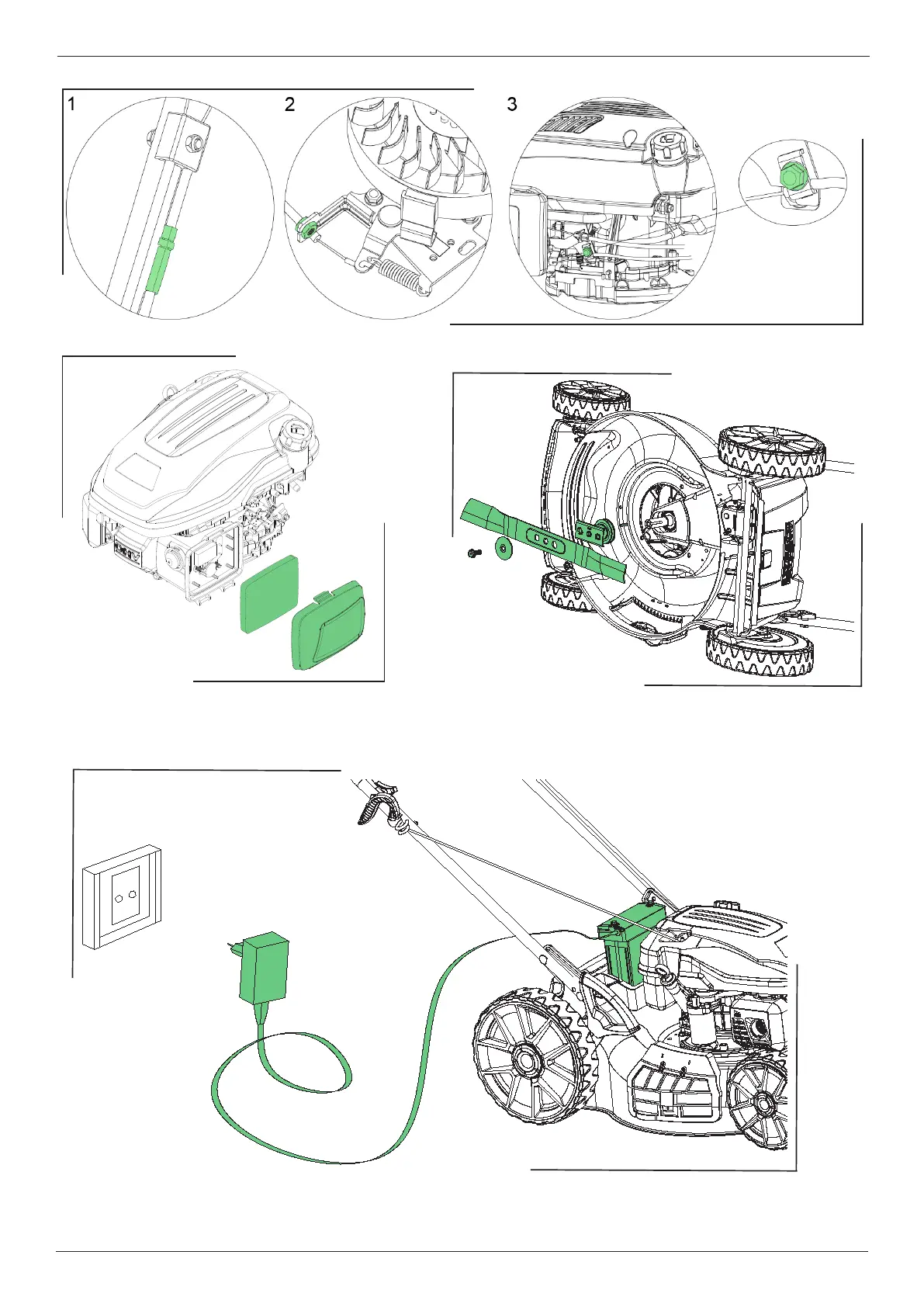 1

2

3