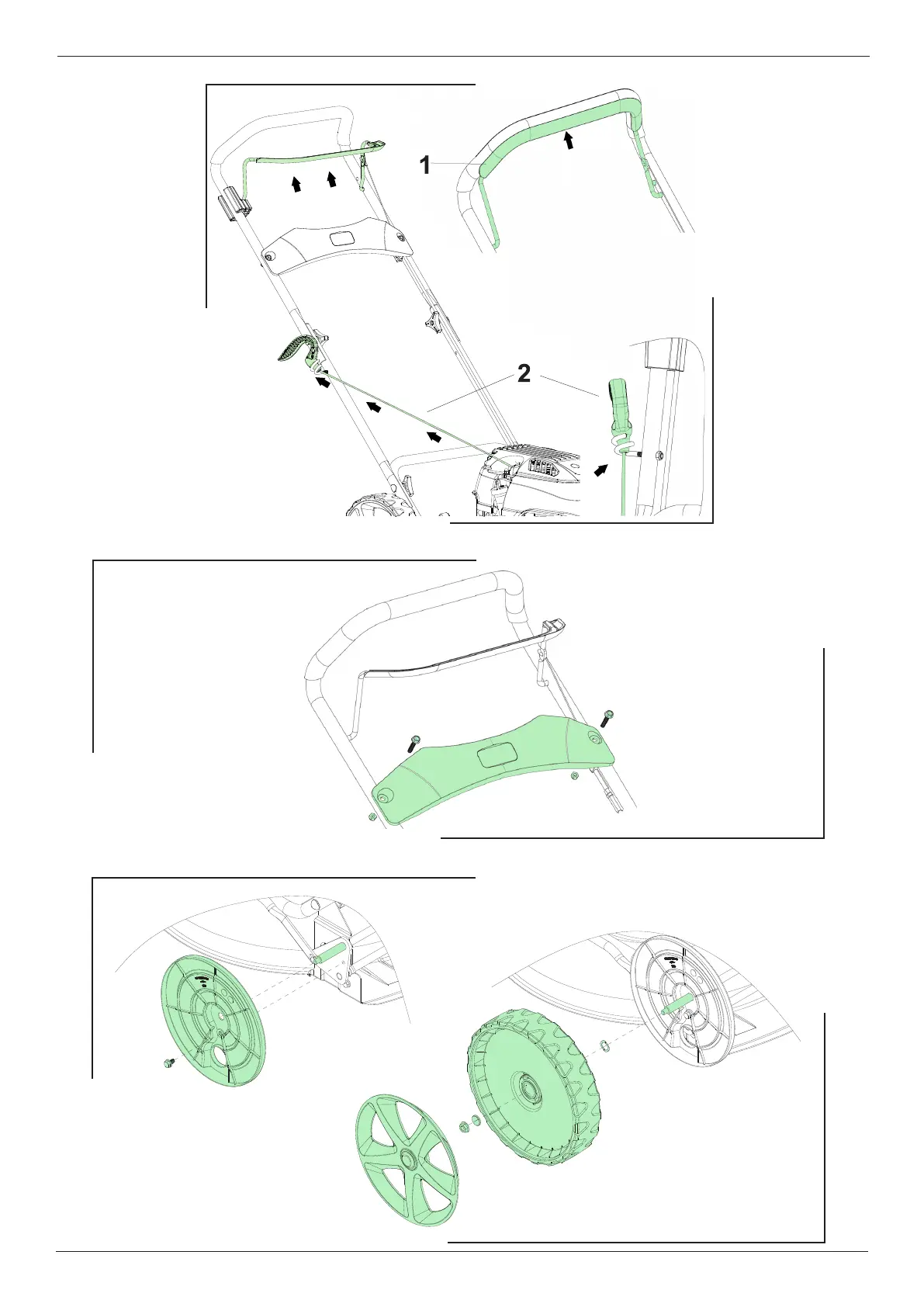 1

2