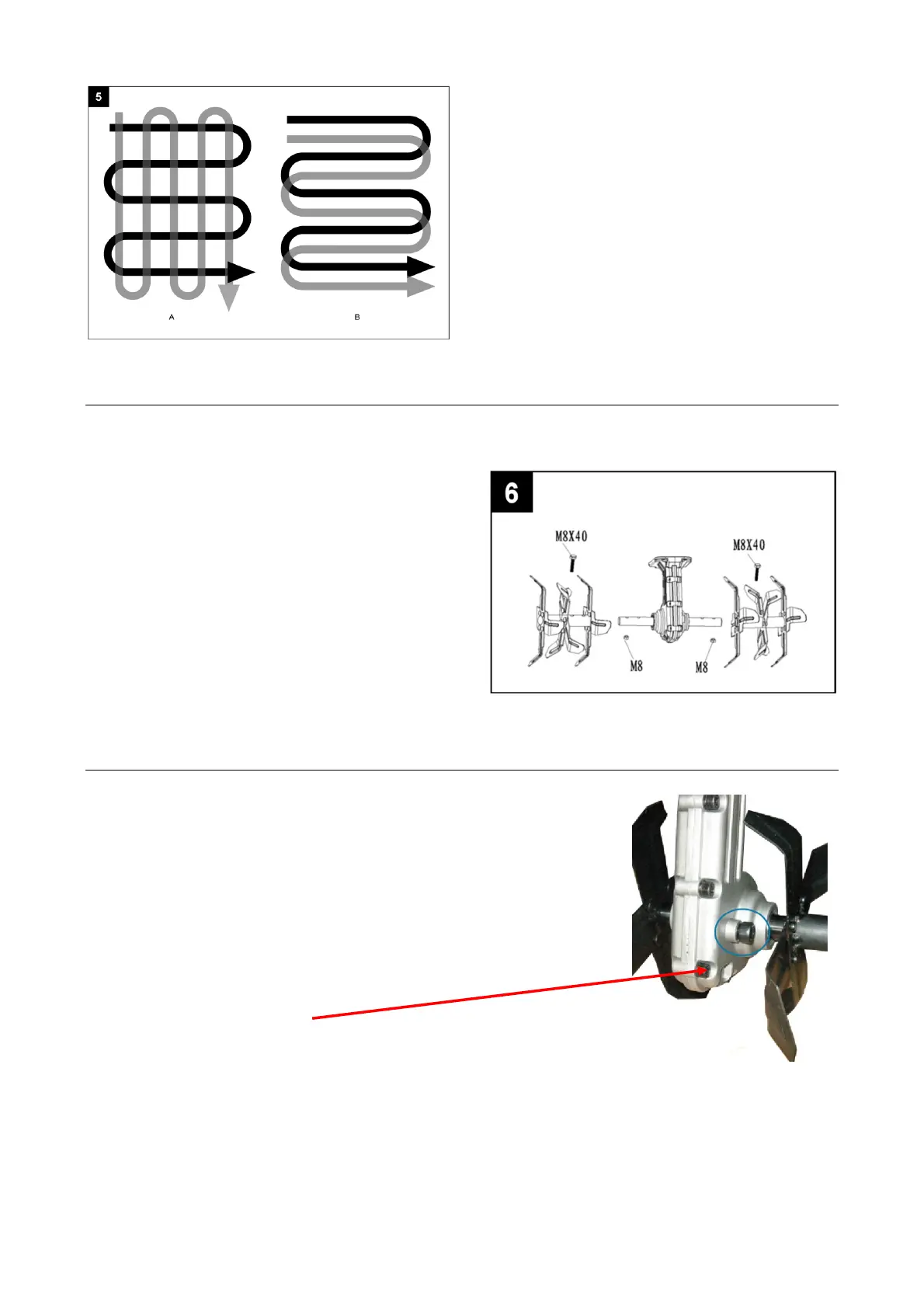 5

A

B

6

M8X40

M8X40

M8

M8