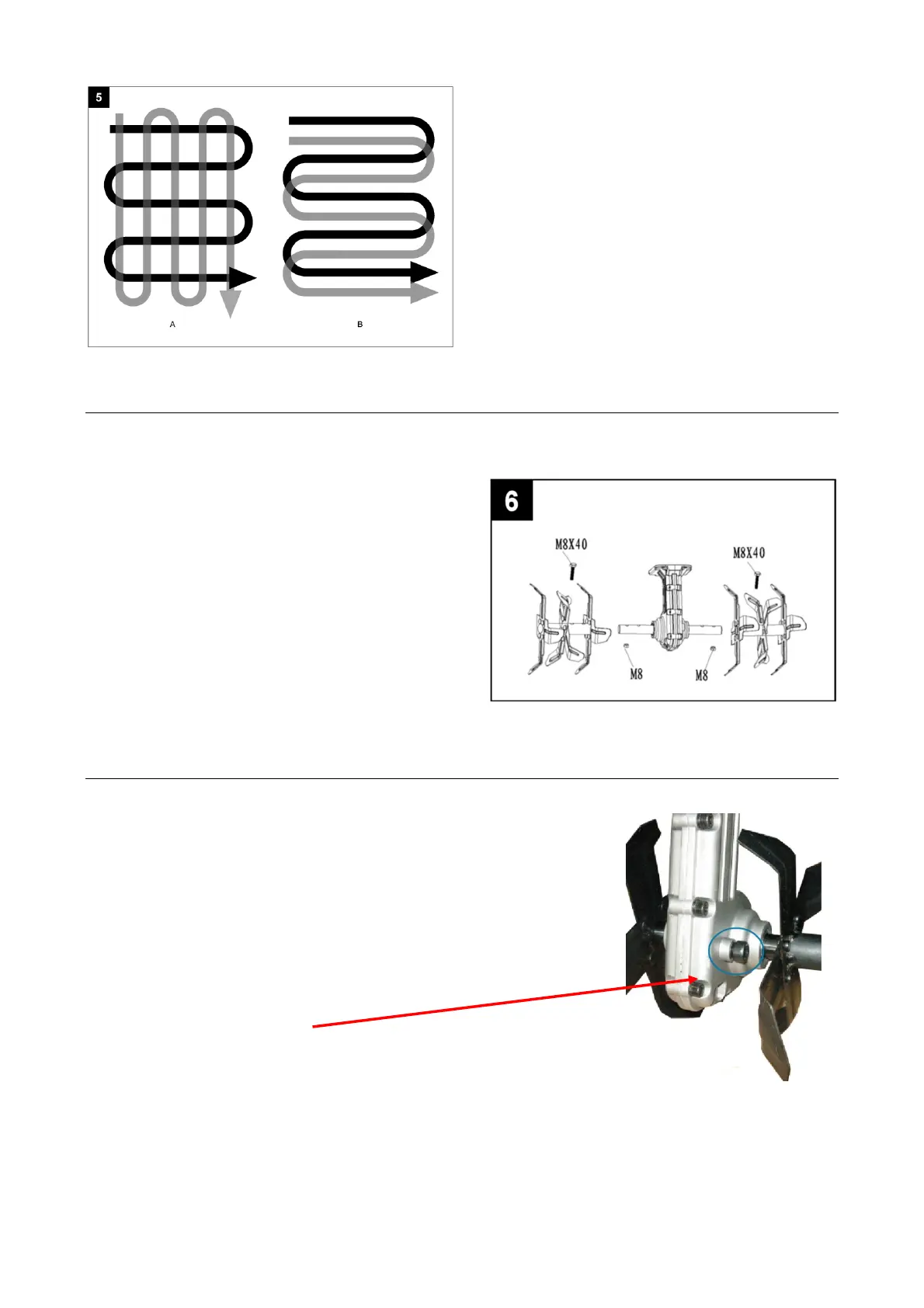 5

A

B

6

M8X40

M8X40

M8

M8