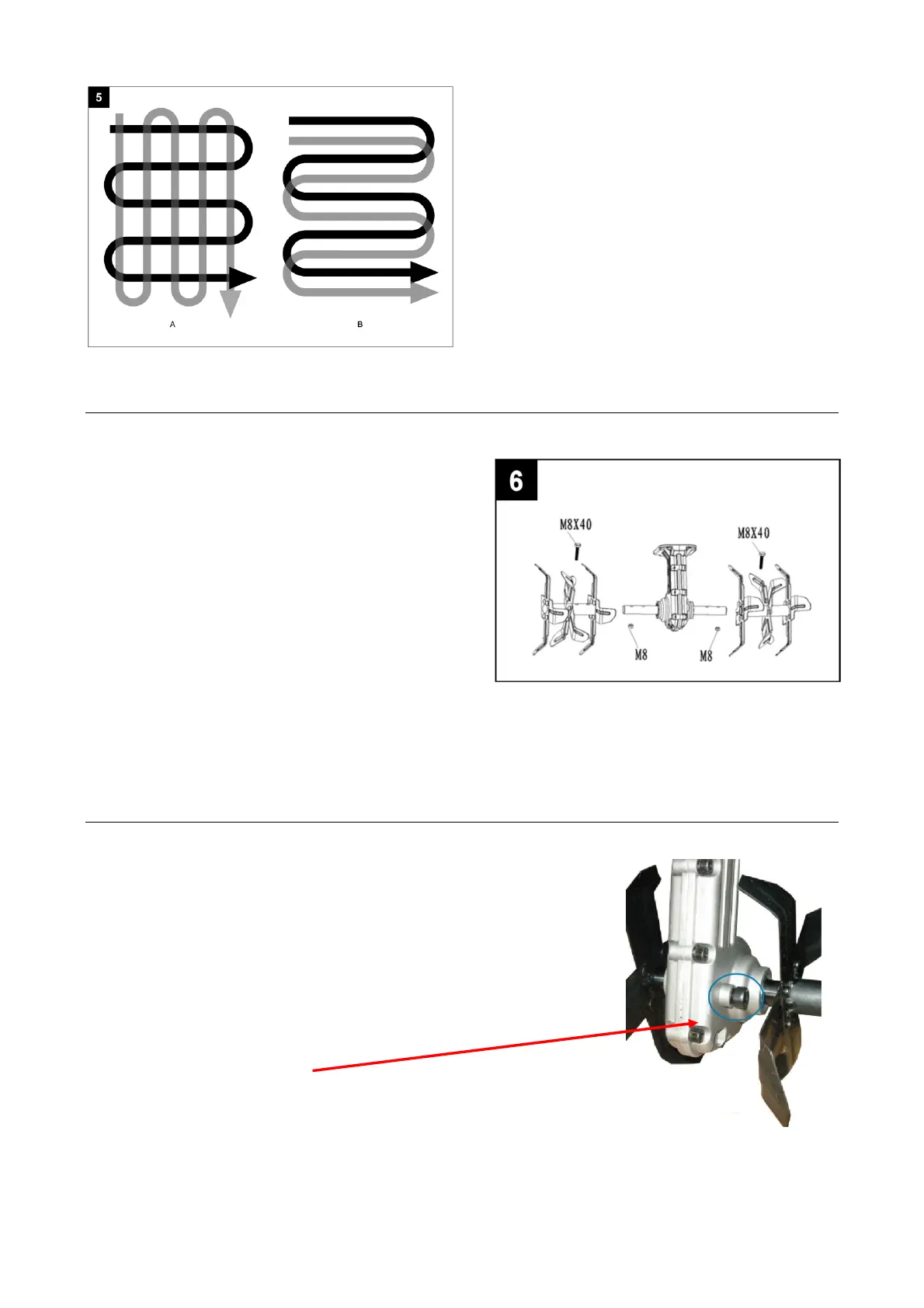 5

A

B

6

M8X40

M8X40

M8

M8