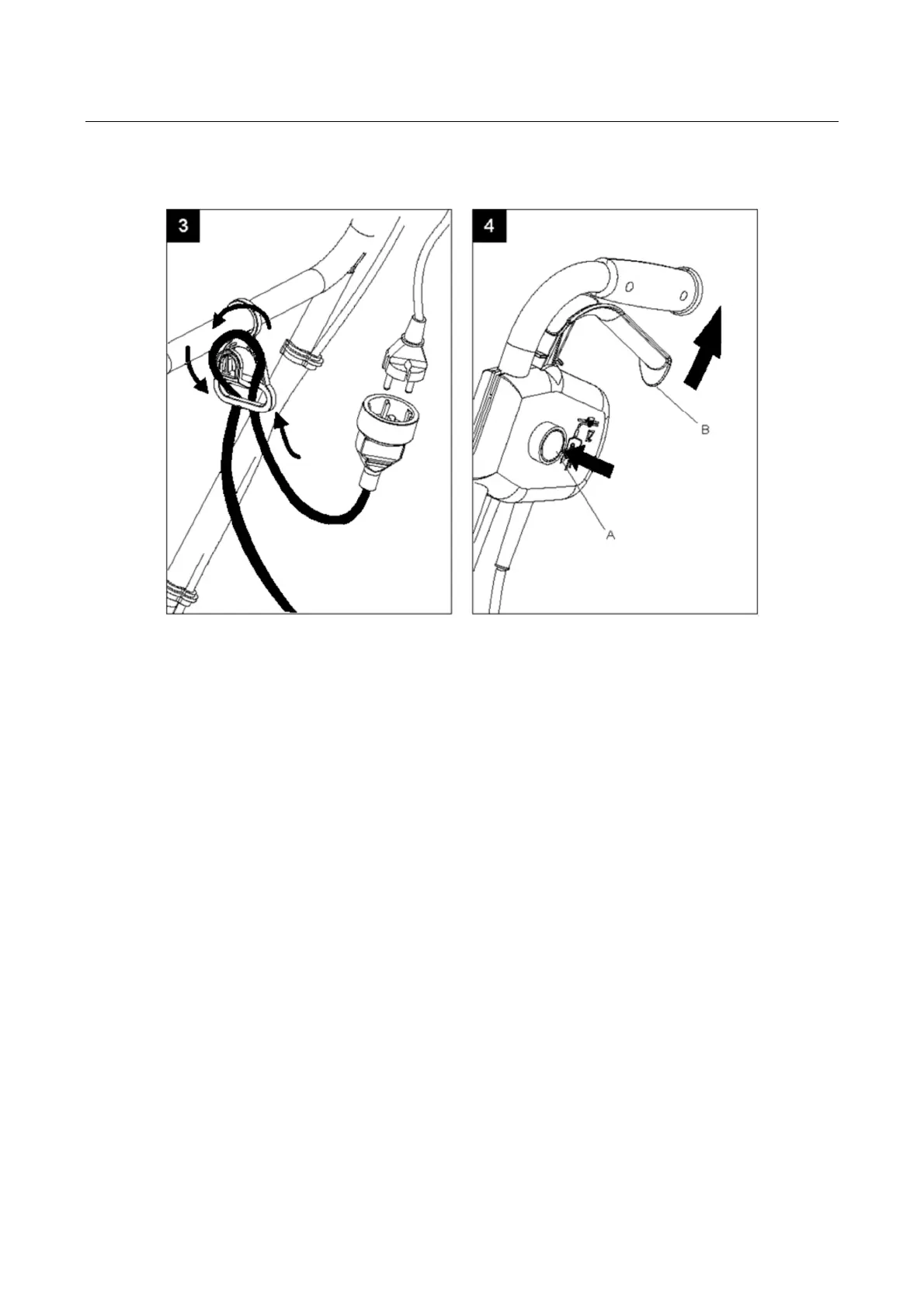 3

4

B

A