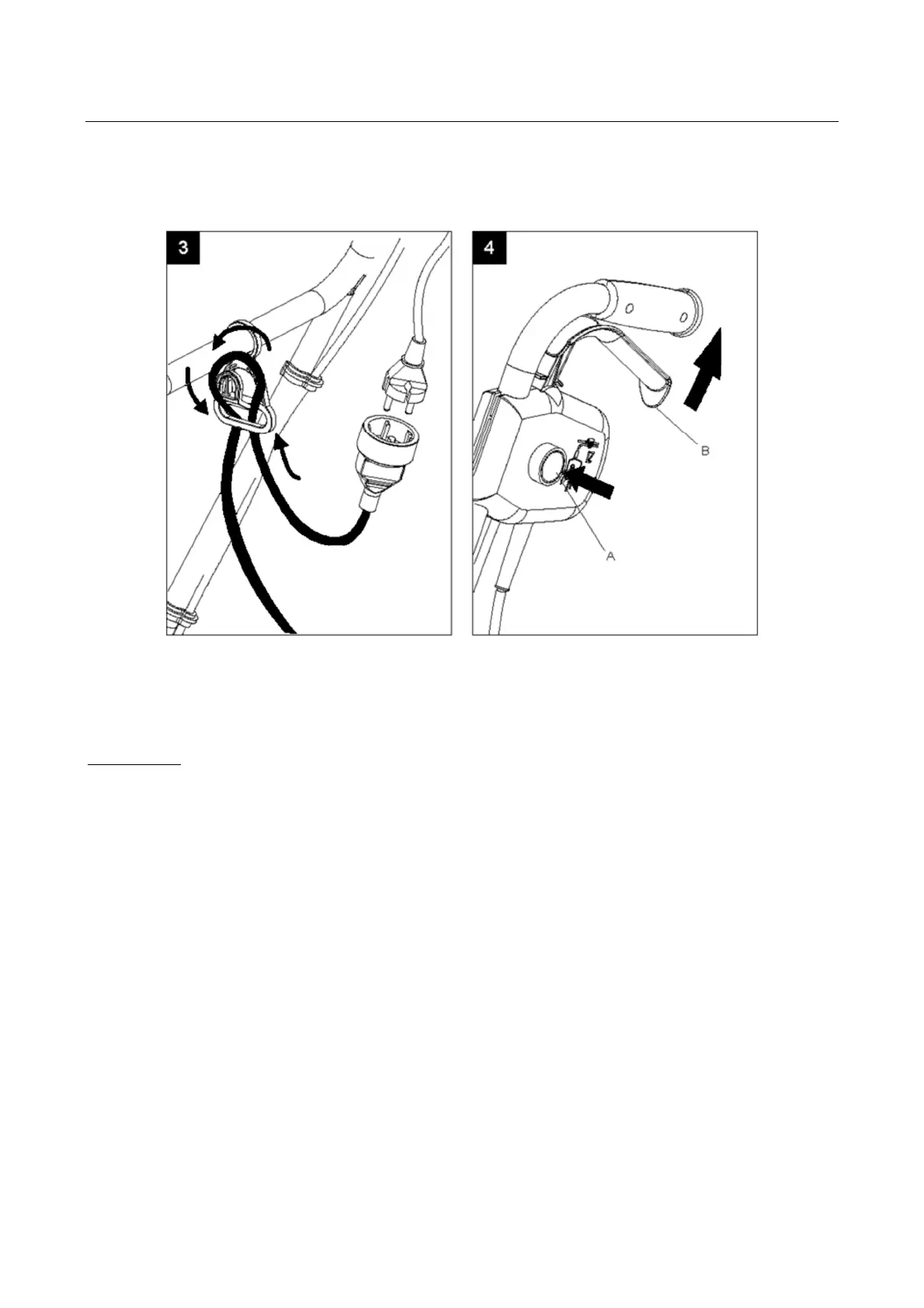 3

4

B

A